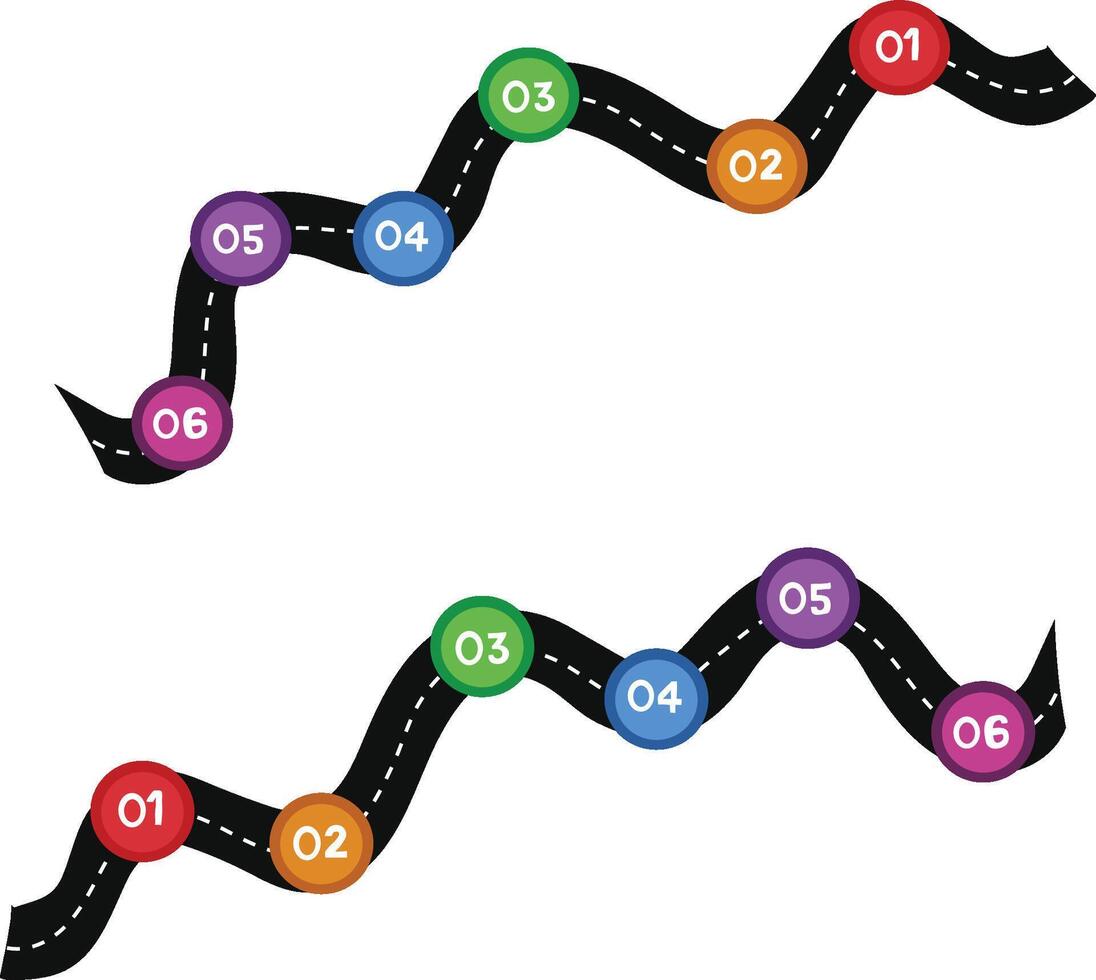 01
02
03
04
05
06

01
02
03
04
05
06