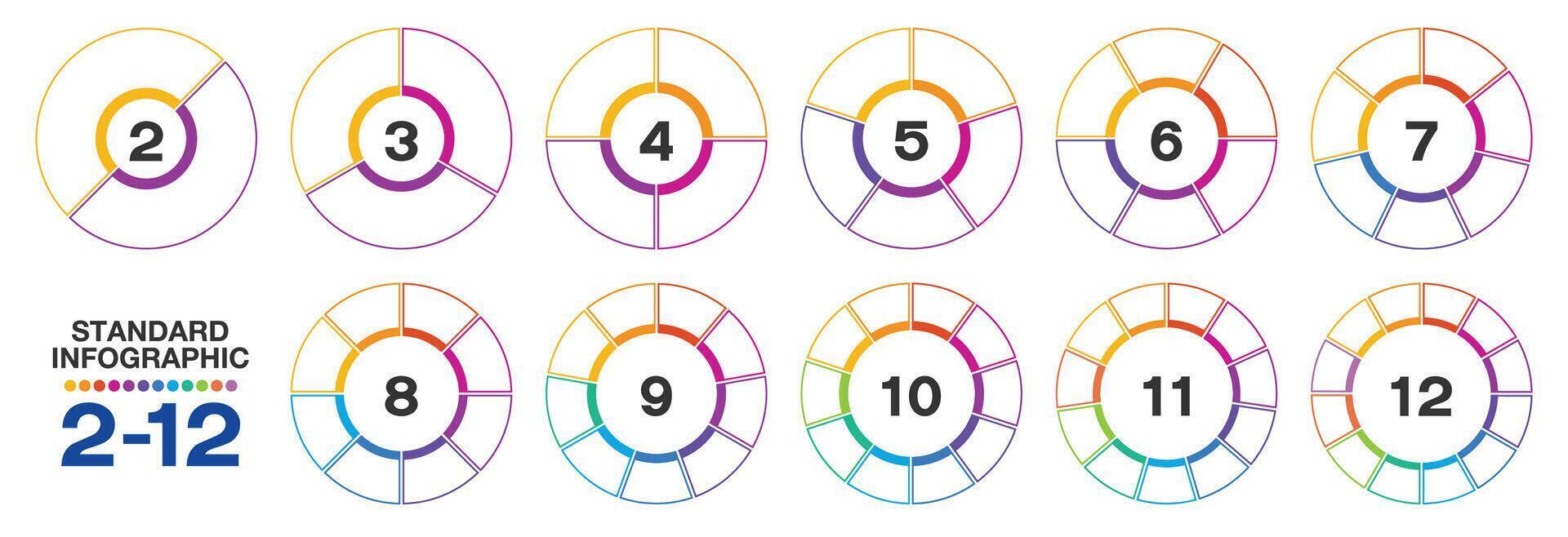 2

3

4

5

6

7

STANDARD INFOGRAPHIC

2-12

8

9

10

11

12