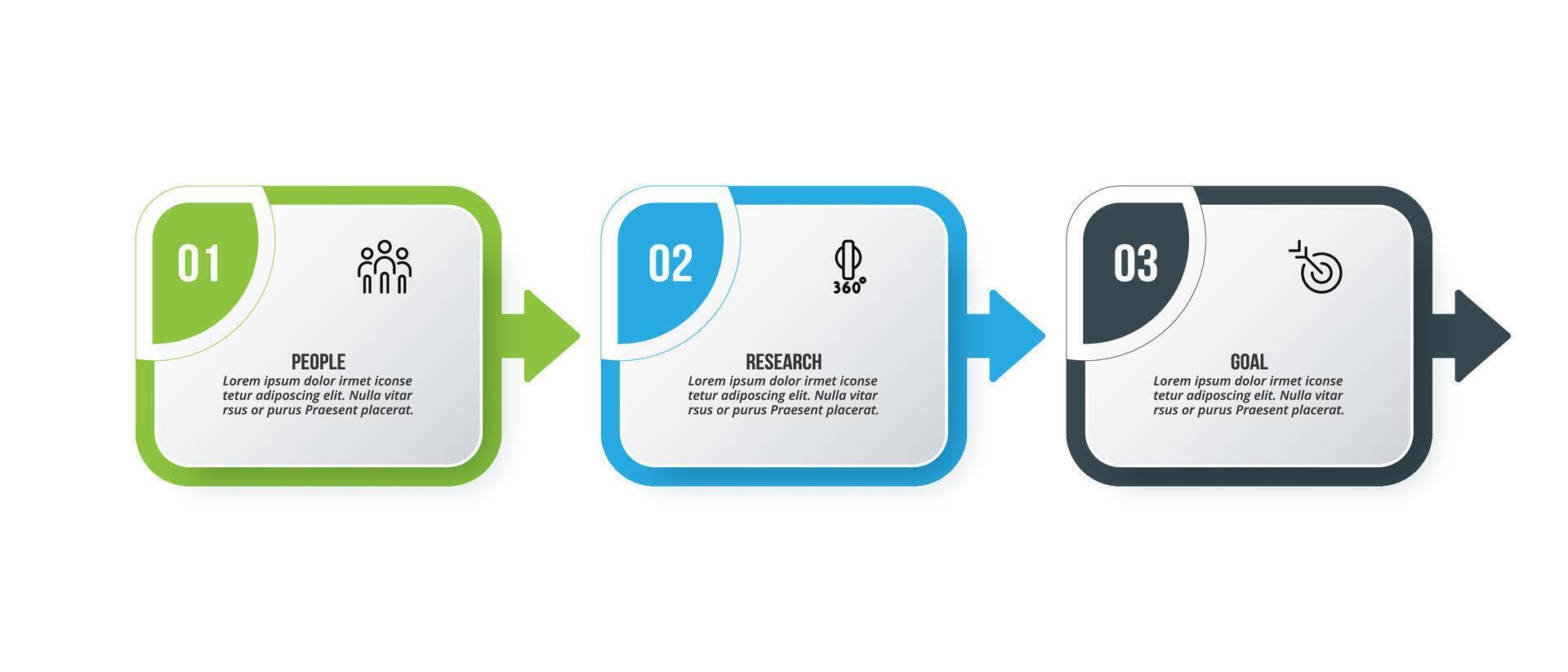 01

PEOPLE

Lorem ipsum dolor irmet iconse tetur adiposcing elit. Nulla vitar rsus or purus Praesent placerat.

02

360°

RESEARCH

Lorem ipsum dolor irmet iconse tetur adiposcing elit. Nulla vitar rsus or purus Praesent placerat.

03

GOAL

Lorem ipsum dolor irmet iconse tetur adiposcing elit. Nulla vitar rsus or purus Praesent placerat.