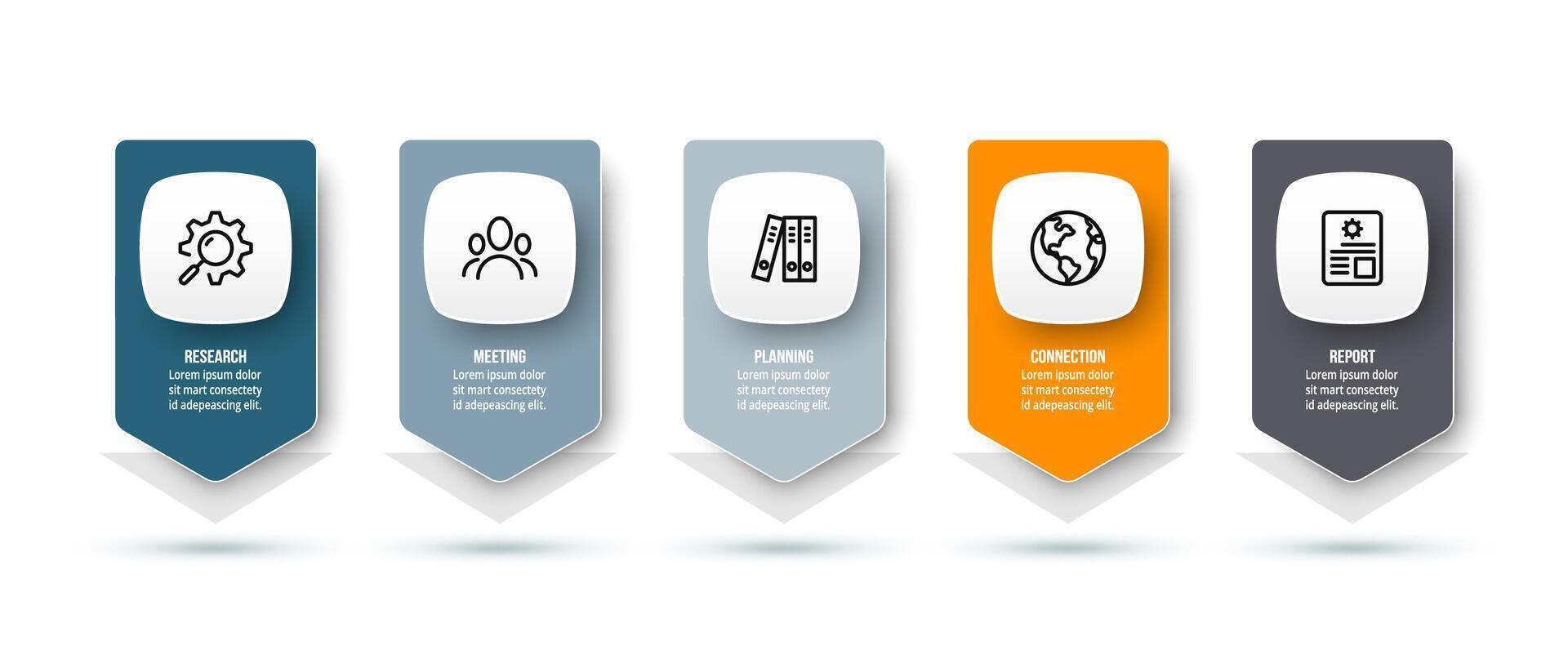 RESEARCH
Lorem ipsum dolor sit mart consectety id adepeascing elit.

MEETING
Lorem ipsum dolor sit mart consectety id adepeascing elit.

PLANNING
Lorem ipsum dolor sit mart consectety id adepeascing elit.

CONNECTION
Lorem ipsum dolor sit mart consectety id adepeascing elit.

REPORT
Lorem ipsum dolor sit mart consectety id adepeascing elit.