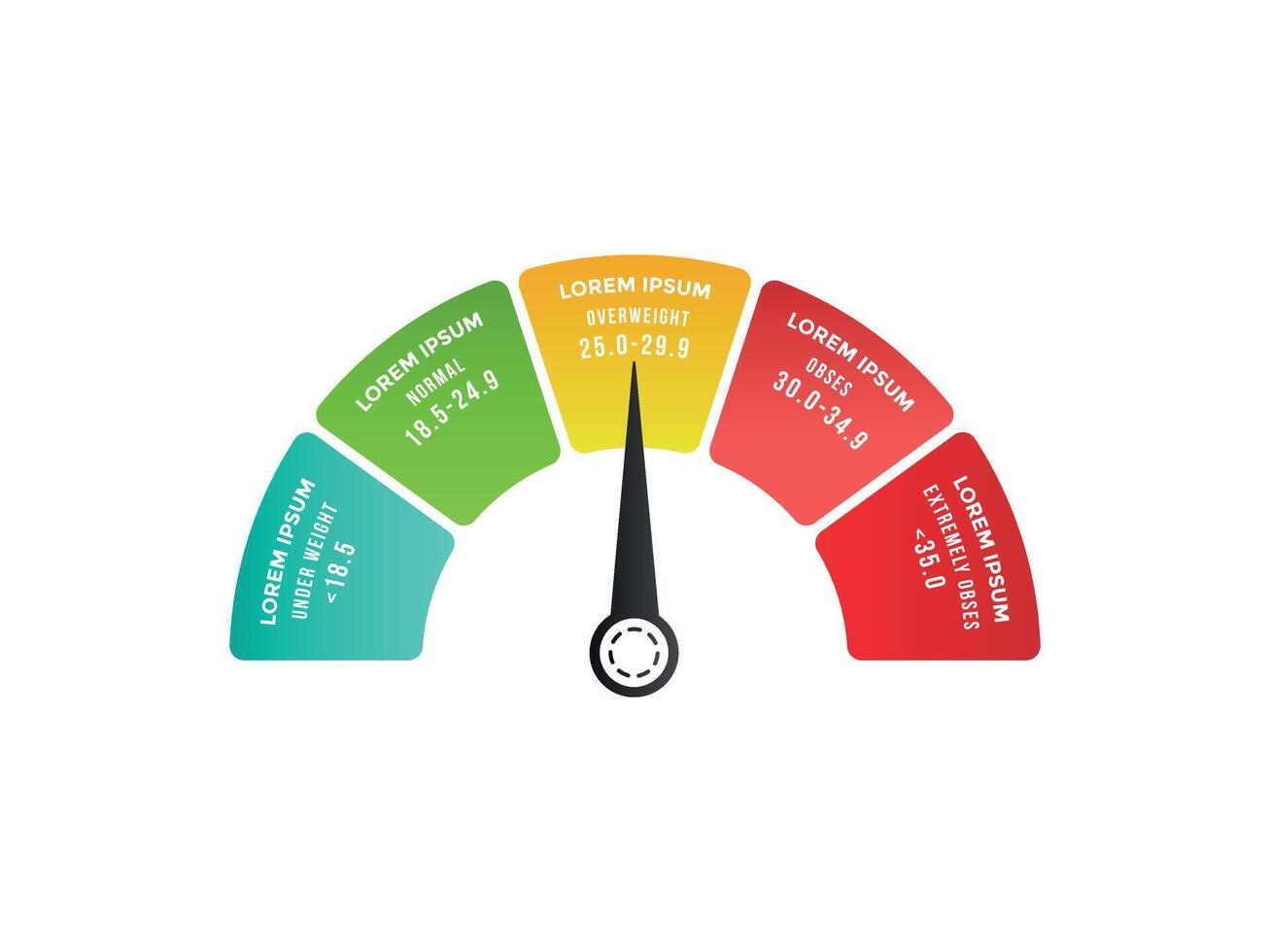 LOREM IPSUM
UNDER WEIGHT
< 18.5

LOREM IPSUM
NORMAL
18.5-24.9

LOREM IPSUM
OVERWEIGHT
25.0-29.9

LOREM IPSUM
OBSES
30.0-34.9

LOREM IPSUM
EXTREMELY OBSES
<35.0