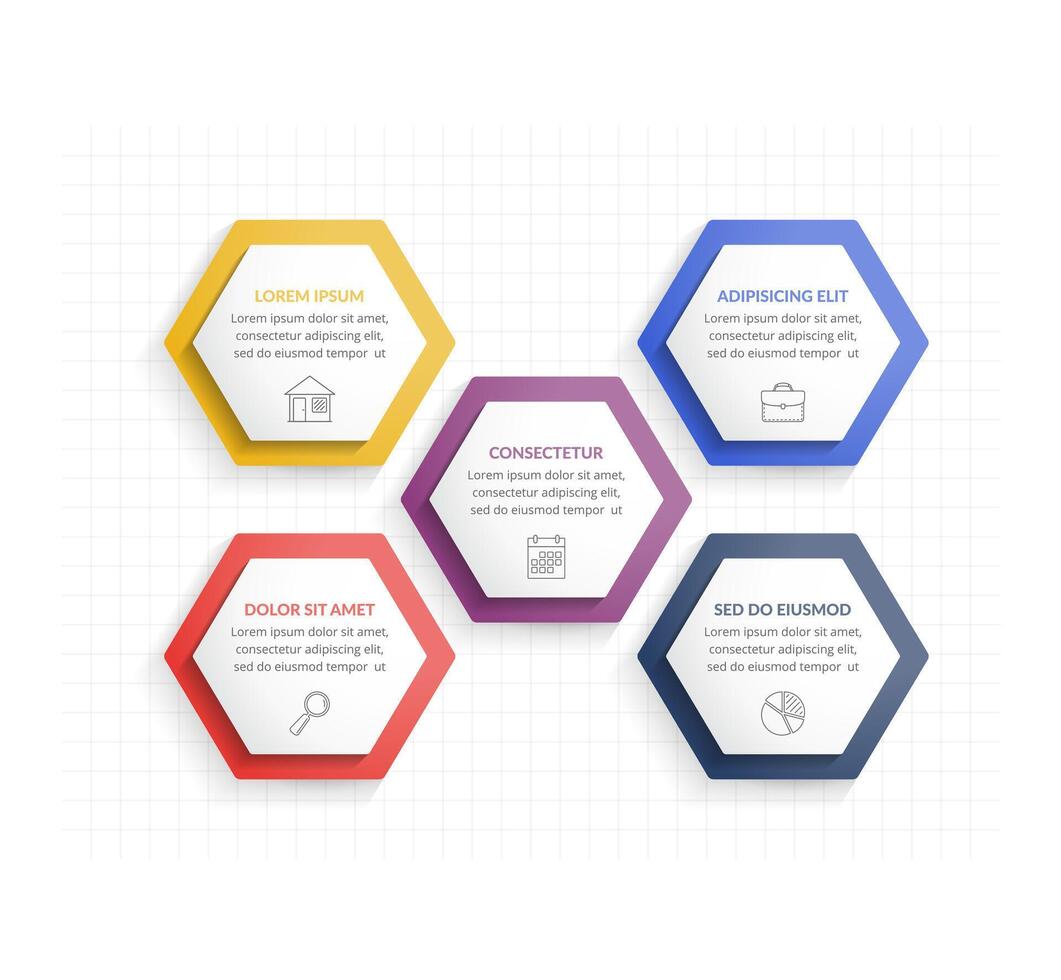 LOREM IPSUM
Lorem ipsum dolor sit amet, consectetur adipiscing elit, sed do eiusmod tempor ut

ADIPISICING ELIT
Lorem ipsum dolor sit amet, consectetur adipiscing elit, sed do eiusmod tempor ut

CONSECTETUR
Lorem ipsum dolor sit amet, consectetur adipiscing elit, sed do eiusmod tempor ut

DOLOR SIT AMET
Lorem ipsum dolor sit amet, consectetur adipiscing elit, sed do eiusmod tempor ut

SED DO EIUSMOD
Lorem ipsum dolor sit amet, consectetur adipiscing elit, sed do eiusmod tempor ut