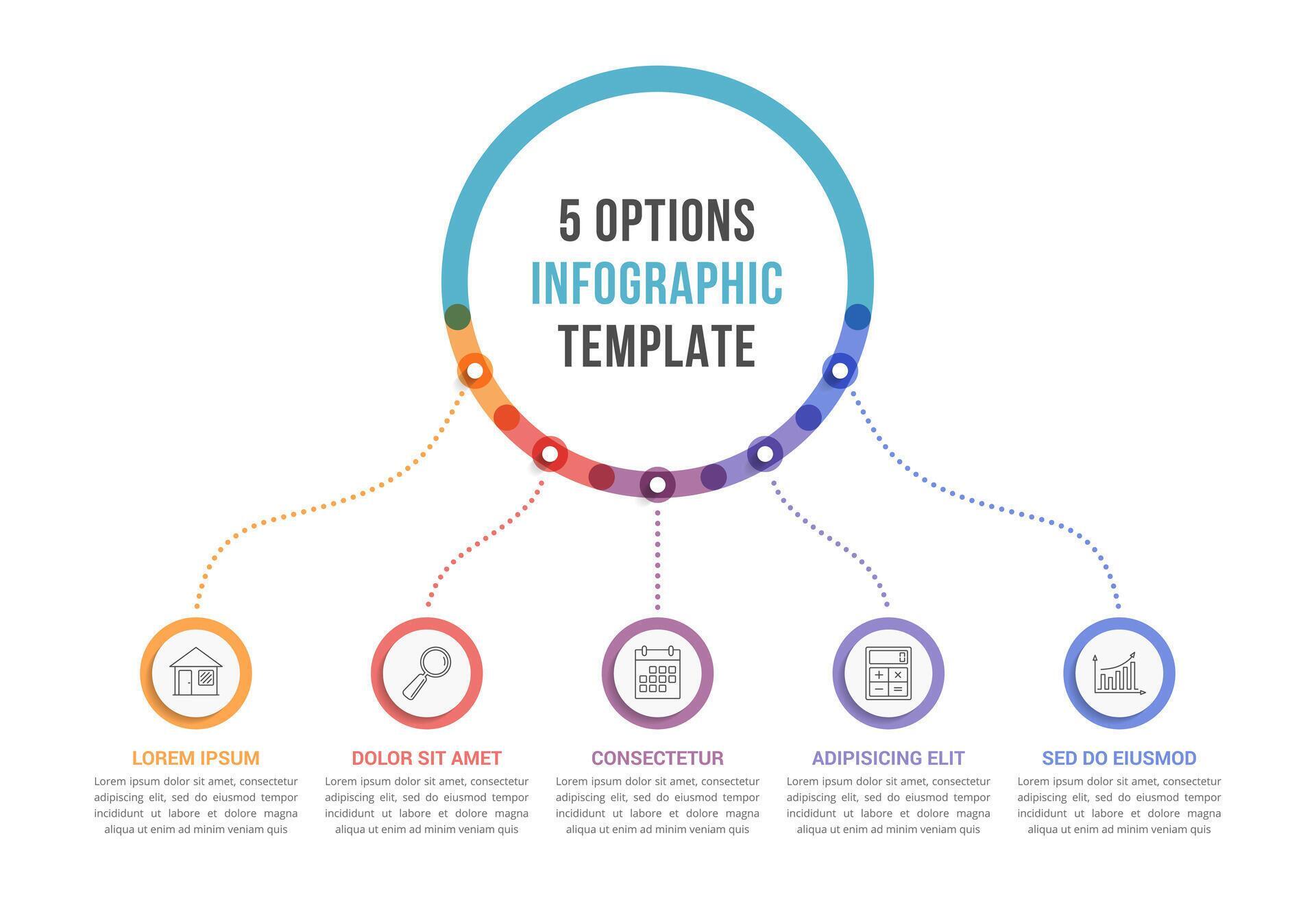 5 OPTIONS
INFOGRAPHIC
TEMPLATE

LOREM IPSUM
Lorem ipsum dolor sit amet, consectetur adipiscing elit, sed do eiusmod tempor incididunt ut labore et dolore magna aliqua ut enim ad minim veniam quis

DOLOR SIT AMET
Lorem ipsum dolor sit amet, consectetur adipiscing elit, sed do eiusmod tempor incididunt ut labore et dolore magna aliqua ut enim ad minim veniam quis

CONSECTETUR
Lorem ipsum dolor sit amet, consectetur adipiscing elit, sed do eiusmod tempor incididunt ut labore et dolore magna aliqua ut enim ad minim veniam quis

ADIPISICING ELIT
Lorem ipsum dolor sit amet, consectetur adipiscing elit, sed do eiusmod tempor incididunt ut labore et dolore magna aliqua ut enim ad minim veniam quis

SED DO EIUSMOD
Lorem ipsum dolor sit amet, consectetur adipiscing elit, sed do eiusmod tempor incididunt ut labore et dolore magna aliqua ut enim ad minim veniam quis