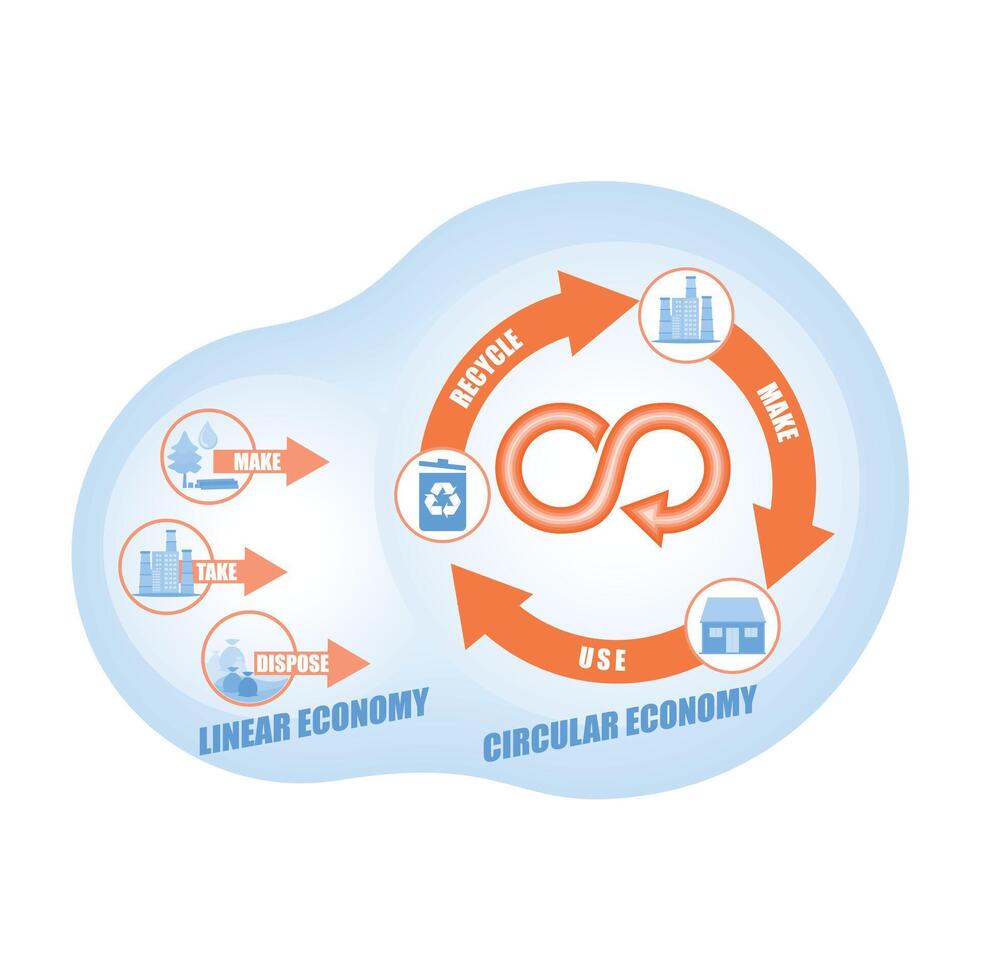 MAKE
TAKE
DISPOSE
LINEAR ECONOMY
RECYCLE
MAKE
USE
CIRCULAR ECONOMY