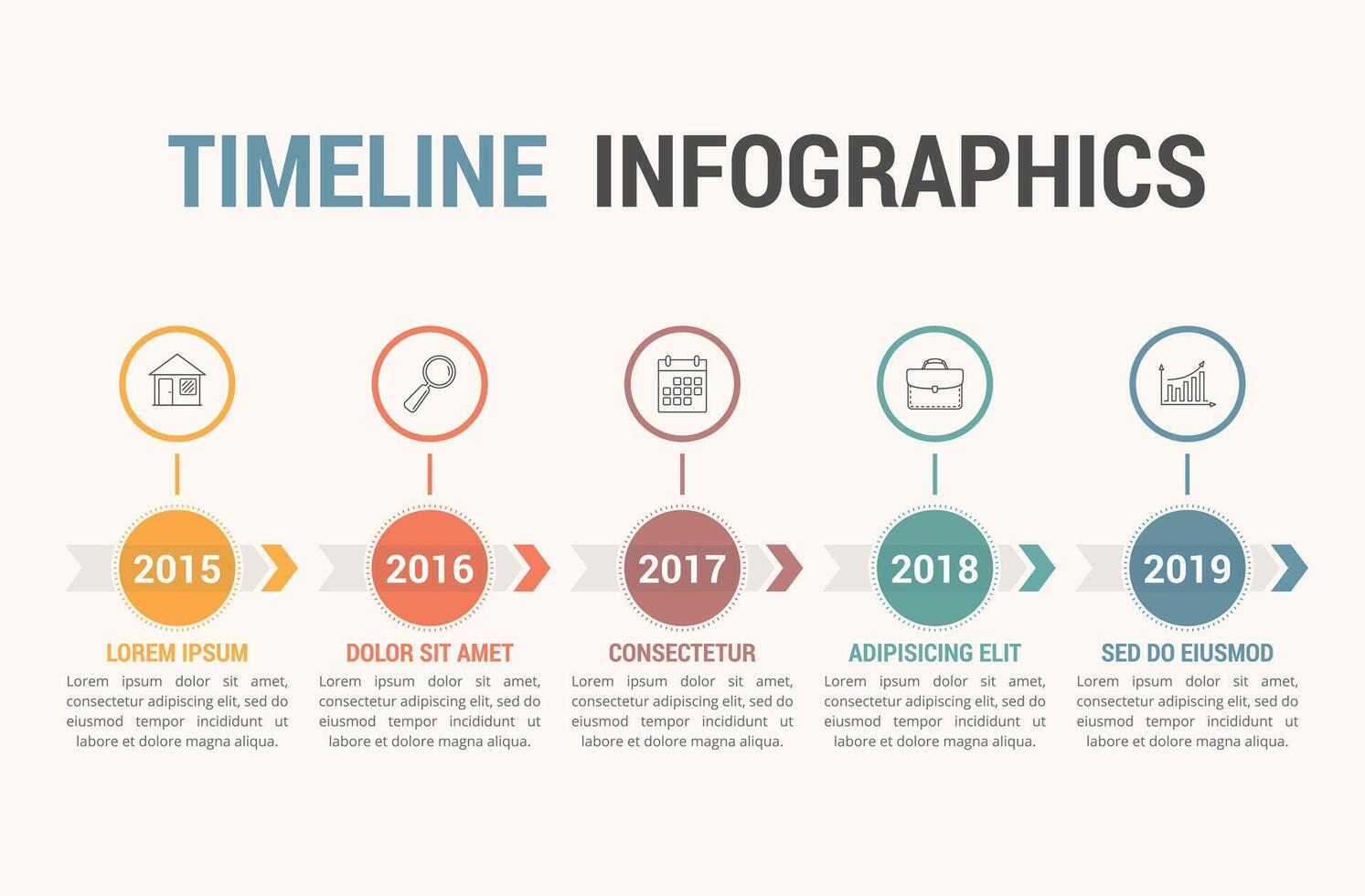 TIMELINE INFOGRAPHICS

2015

LOREM IPSUM

Lorem ipsum dolor sit amet, consectetur adipiscing elit, sed do eiusmod tempor incididunt ut labore et dolore magna aliqua.

2016

DOLOR SIT AMET

Lorem ipsum dolor sit amet, consectetur adipiscing elit, sed do eiusmod tempor incididunt ut labore et dolore magna aliqua.

2017

CONSECTETUR

Lorem ipsum dolor sit amet, consectetur adipiscing elit, sed do eiusmod tempor incididunt ut labore et dolore magna aliqua.

2018

ADIPISICING ELIT

Lorem ipsum dolor sit amet, consectetur adipiscing elit, sed do eiusmod tempor incididunt ut labore et dolore magna aliqua.

2019

SED DO EIUSMOD

Lorem ipsum dolor sit amet, consectetur adipiscing elit, sed do eiusmod tempor incididunt ut labore et dolore magna aliqua.