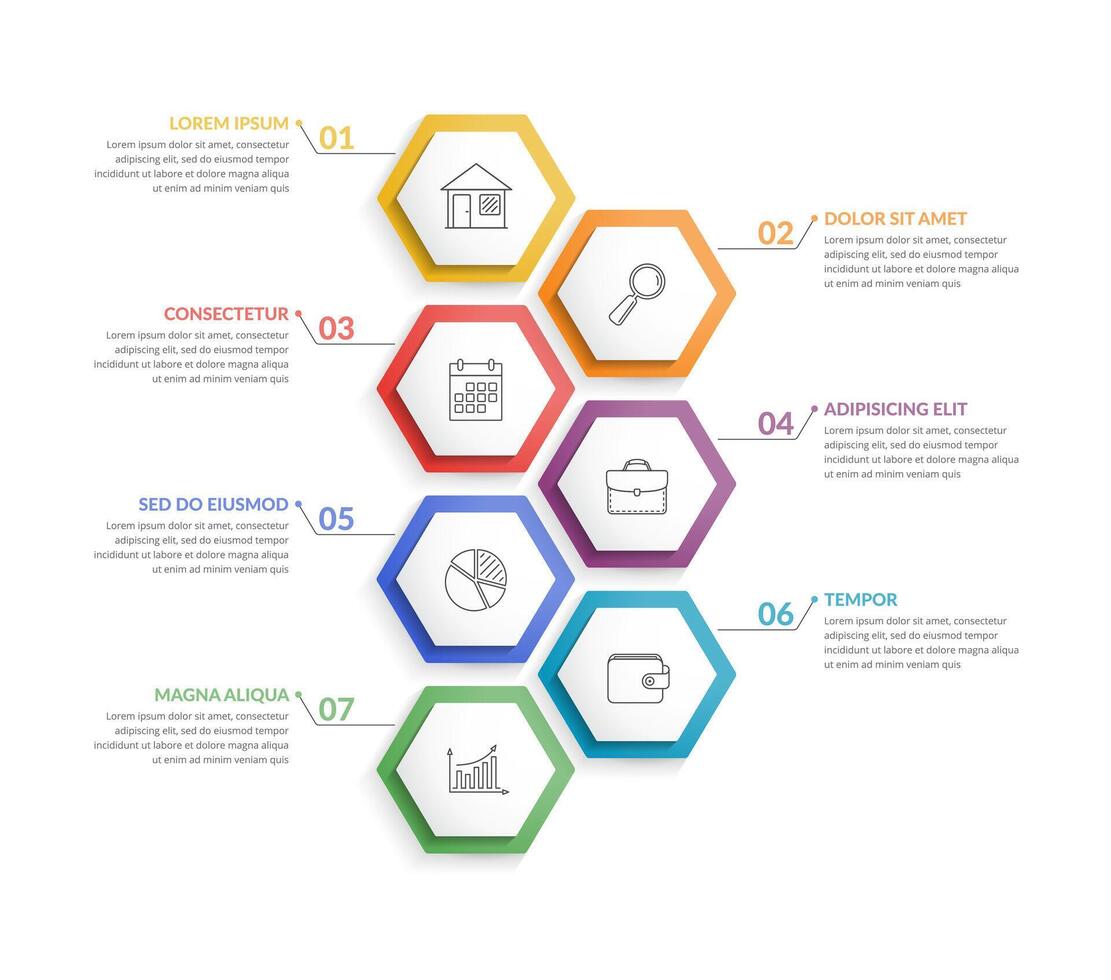 LOREM IPSUM
01
Lorem ipsum dolor sit amet, consectetur adipiscing elit, sed do eiusmod tempor incididunt ut labore et dolore magna aliqua ut enim ad minim veniam quis

02
DOLOR SIT AMET
Lorem ipsum dolor sit amet, consectetur adipiscing elit, sed do eiusmod tempor incididunt ut labore et dolore magna aliqua ut enim ad minim veniam quis

CONSECTETUR
03
Lorem ipsum dolor sit amet, consectetur adipiscing elit, sed do eiusmod tempor incididunt ut labore et dolore magna aliqua ut enim ad minim veniam quis

04
ADIPISICING ELIT
Lorem ipsum dolor sit amet, consectetur adipiscing elit, sed do eiusmod tempor incididunt ut labore et dolore magna aliqua ut enim ad minim veniam quis

SED DO EIUSMOD
05
Lorem ipsum dolor sit amet, consectetur adipiscing elit, sed do eiusmod tempor incididunt ut labore et dolore magna aliqua ut enim ad minim veniam quis

06
TEMPOR
Lorem ipsum dolor sit amet, consectetur adipiscing elit, sed do eiusmod tempor incididunt ut labore et dolore magna aliqua ut enim ad minim veniam quis

MAGNA ALIQUA
07
Lorem ipsum dolor sit amet, consectetur adipiscing elit, sed do eiusmod tempor incididunt ut labore et dolore magna aliqua ut enim ad minim veniam quis