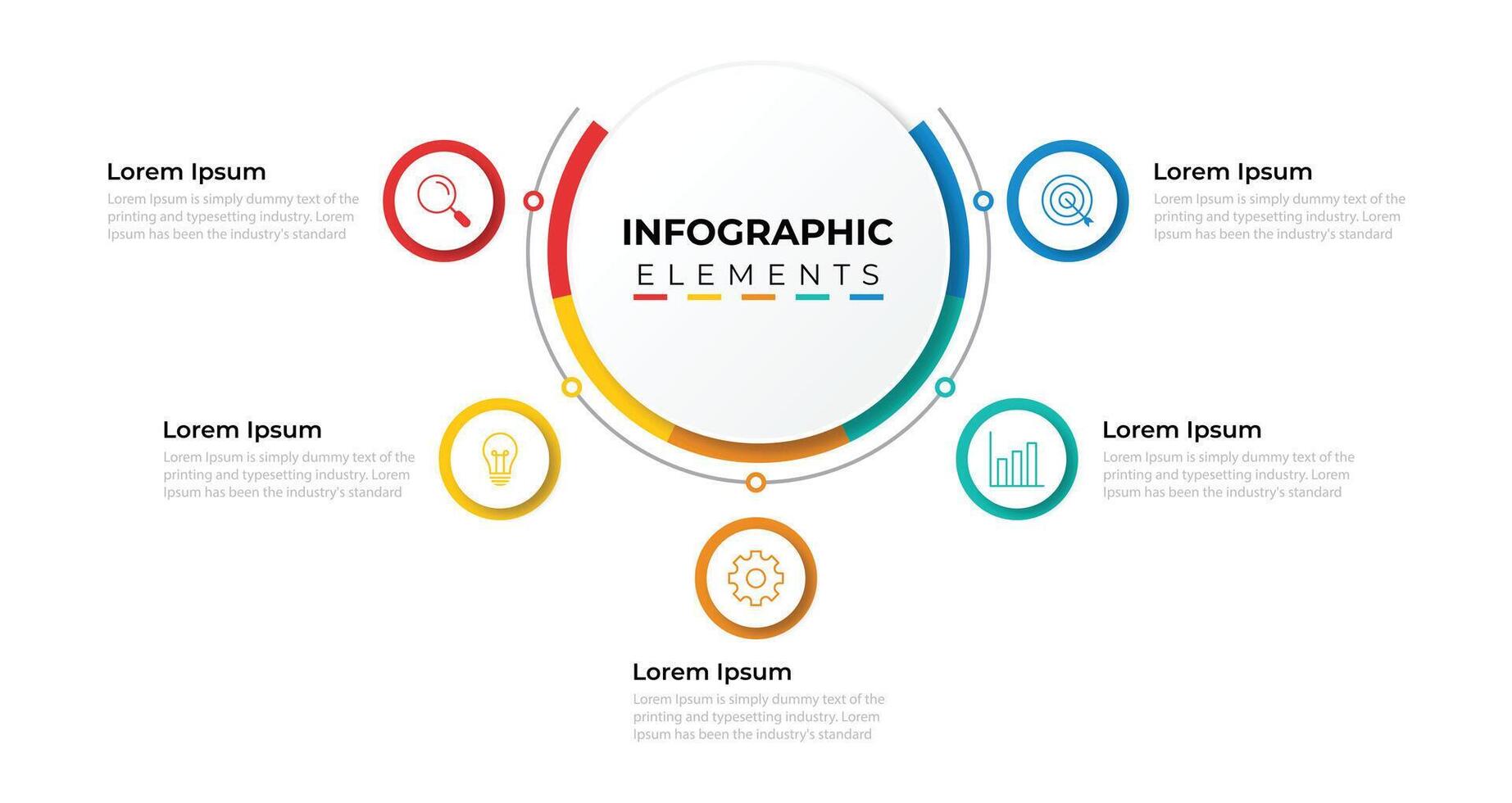 Lorem Ipsum
Lorem Ipsum is simply dummy text of the printing and typesetting industry. Lorem Ipsum has been the industry's standard

INFOGRAPHIC
ELEMENTS

Lorem Ipsum
Lorem Ipsum is simply dummy text of the printing and typesetting industry. Lorem Ipsum has been the industry's standard

Lorem Ipsum
Lorem Ipsum is simply dummy text of the printing and typesetting industry. Lorem Ipsum has been the industry's standard

Lorem Ipsum
Lorem Ipsum is simply dummy text of the printing and typesetting industry. Lorem Ipsum has been the industry's standard

Lorem Ipsum
Lorem Ipsum is simply dummy text of the printing and typesetting industry. Lorem Ipsum has been the industry's standard