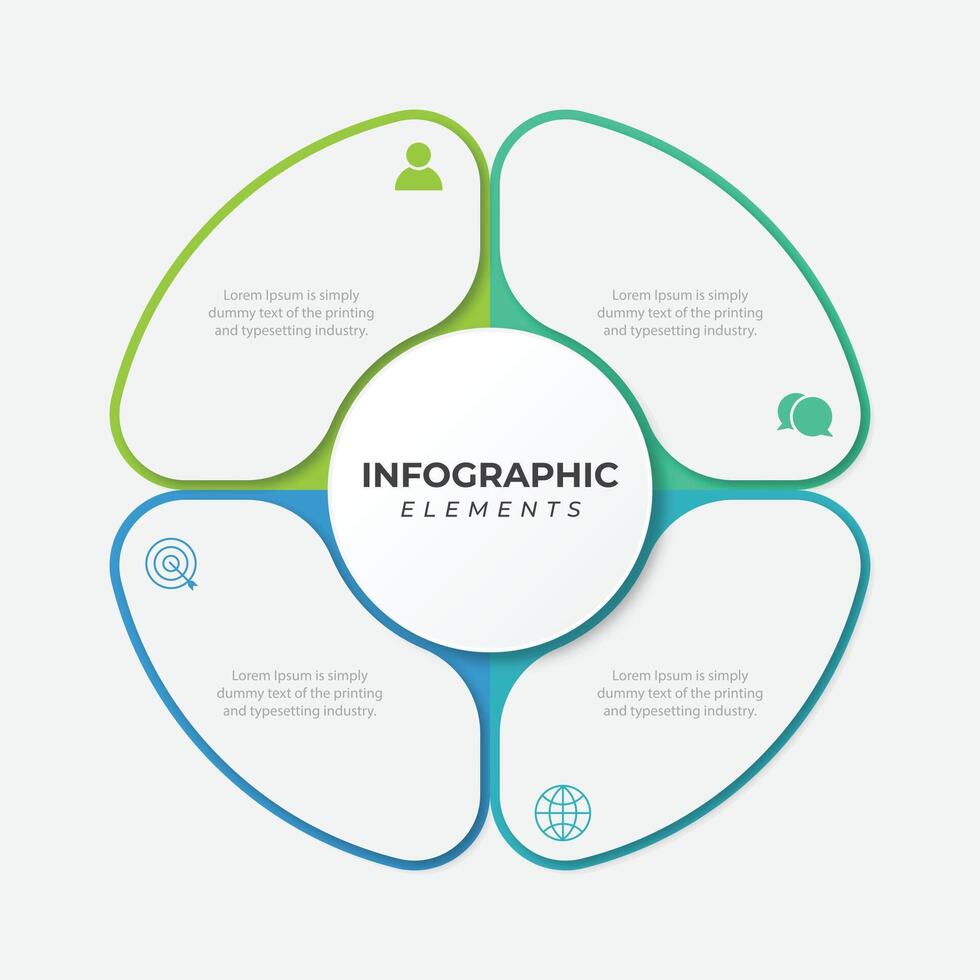 Lorem Ipsum is simply dummy text of the printing and typesetting industry.

Lorem Ipsum is simply dummy text of the printing and typesetting industry.

INFOGRAPHIC
ELEMENTS

Lorem Ipsum is simply dummy text of the printing and typesetting industry.

Lorem Ipsum is simply dummy text of the printing and typesetting industry.