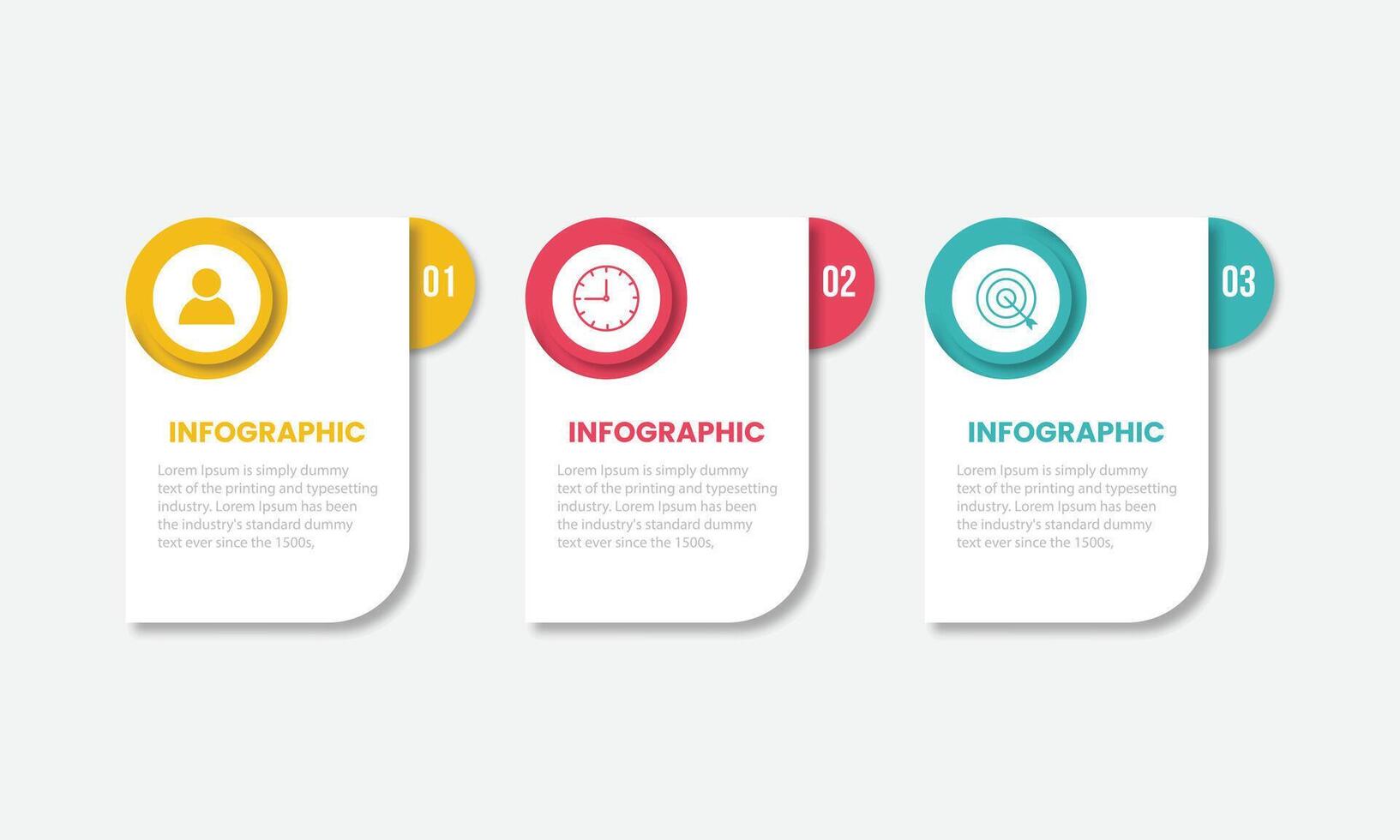 01

INFOGRAPHIC

Lorem Ipsum is simply dummy text of the printing and typesetting industry. Lorem Ipsum has been the industry's standard dummy text ever since the 1500s,

02

INFOGRAPHIC

Lorem Ipsum is simply dummy text of the printing and typesetting industry. Lorem Ipsum has been the industry's standard dummy text ever since the 1500s,

03

INFOGRAPHIC

Lorem Ipsum is simply dummy text of the printing and typesetting industry. Lorem Ipsum has been the industry's standard dummy text ever since the 1500s,