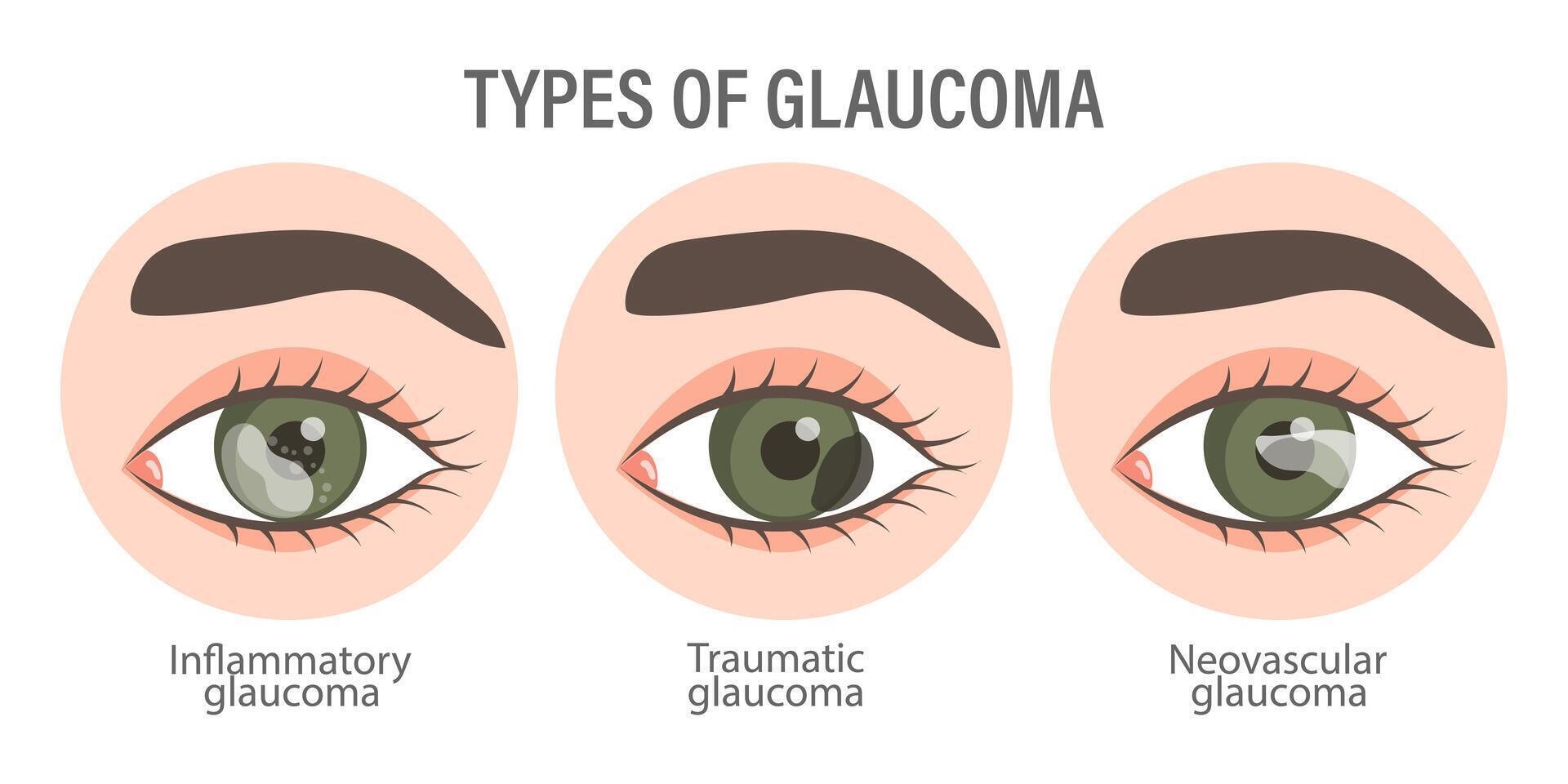 TYPES OF GLAUCOMA

Inflammatory glaucoma

Traumatic glaucoma

Neovascular glaucoma