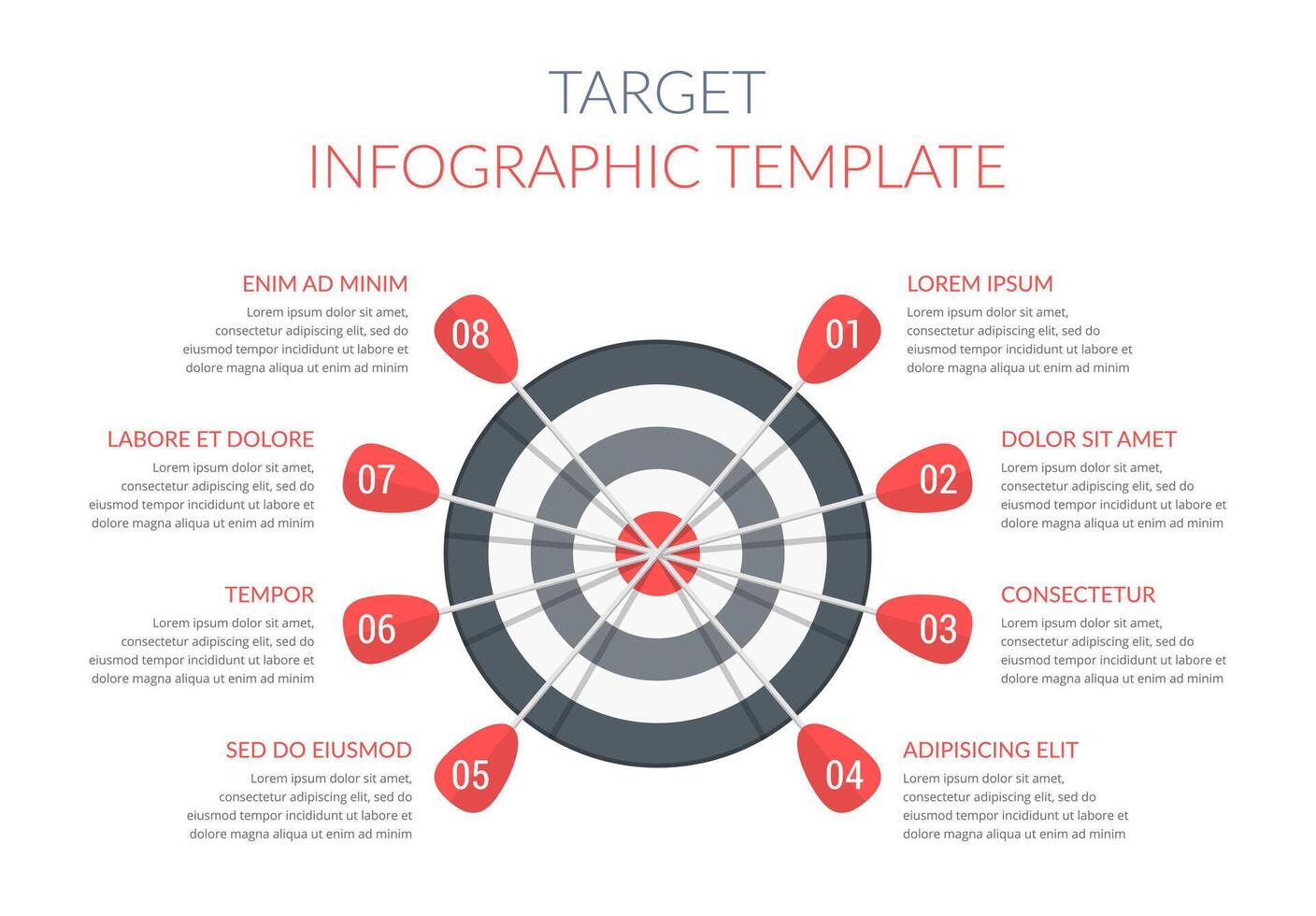 TARGET
INFOGRAPHIC TEMPLATE

ENIM AD MINIM
Lorem ipsum dolor sit amet, consectetur adipiscing elit, sed do eiusmod tempor incididunt ut labore et dolore magna aliqua ut enim ad minim

08

LABORE ET DOLORE
Lorem ipsum dolor sit amet, consectetur adipiscing elit, sed do eiusmod tempor incididunt ut labore et dolore magna aliqua ut enim ad minim

07

TEMPOR
Lorem ipsum dolor sit amet, consectetur adipiscing elit, sed do eiusmod tempor incididunt ut labore et dolore magna aliqua ut enim ad minim

06

SED DO EIUSMOD
Lorem ipsum dolor sit amet, consectetur adipiscing elit, sed do eiusmod tempor incididunt ut labore et dolore magna aliqua ut enim ad minim

05

01

LOREM IPSUM
Lorem ipsum dolor sit amet, consectetur adipiscing elit, sed do eiusmod tempor incididunt ut labore et dolore magna aliqua ut enim ad minim

02

DOLOR SIT AMET
Lorem ipsum dolor sit amet, consectetur adipiscing elit, sed do eiusmod tempor incididunt ut labore et dolore magna aliqua ut enim ad minim

03

CONSECTETUR
Lorem ipsum dolor sit amet, consectetur adipiscing elit, sed do eiusmod tempor incididunt ut labore et dolore magna aliqua ut enim ad minim

04

ADIPISICING ELIT
Lorem ipsum dolor sit amet, consectetur adipiscing elit, sed do eiusmod tempor incididunt ut labore et dolore magna aliqua ut enim ad minim