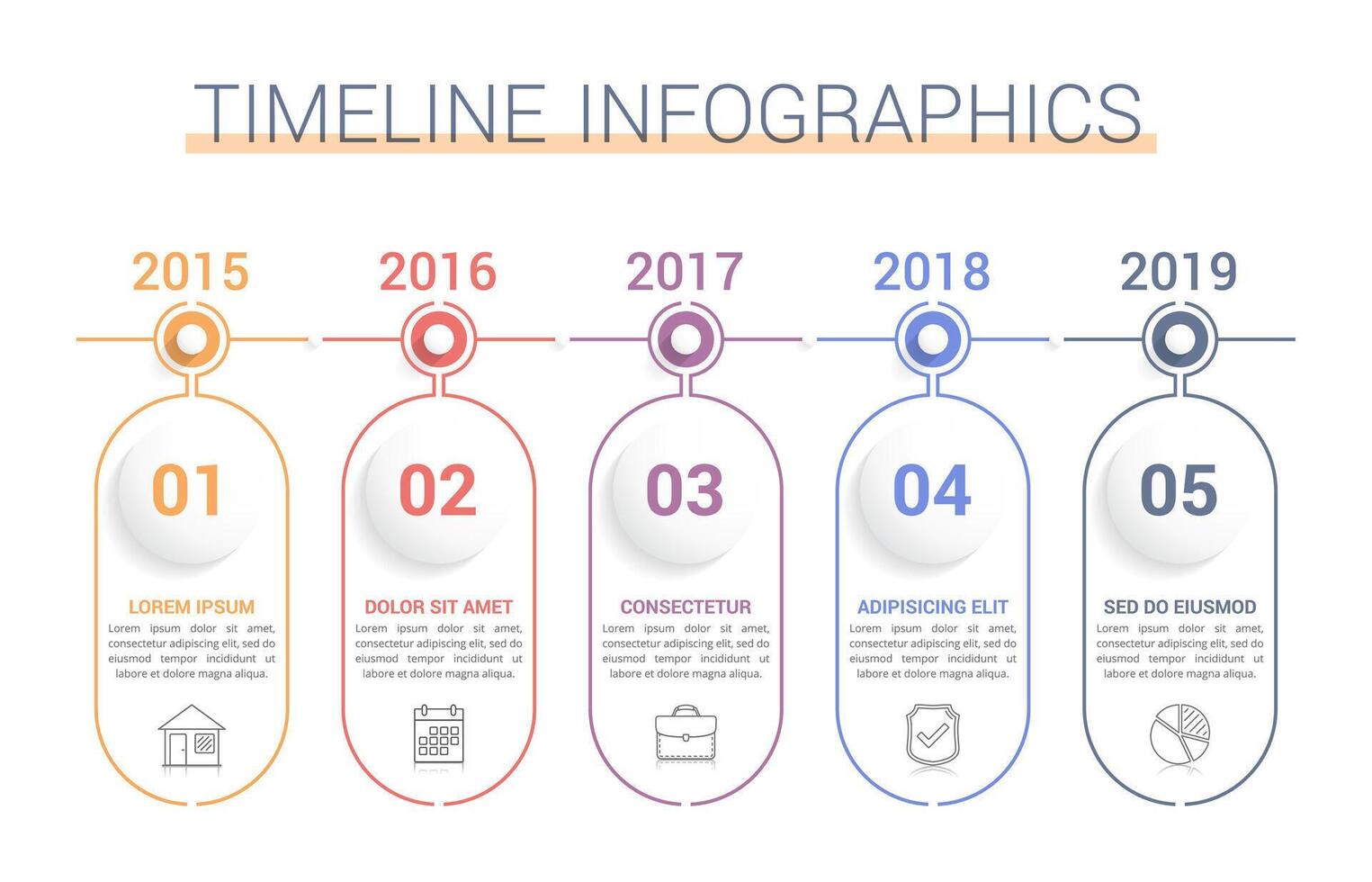 TIMELINE INFOGRAPHICS

2015

01

LOREM IPSUM

Lorem ipsum dolor sit amet, consectetur adipiscing elit, sed do eiusmod tempor incididunt ut labore et dolore magna aliqua.

2016

02

DOLOR SIT AMET

Lorem ipsum dolor sit amet, consectetur adipiscing elit, sed do eiusmod tempor incididunt ut labore et dolore magna aliqua.

2017

03

CONSECTETUR

Lorem ipsum dolor sit amet, consectetur adipiscing elit, sed do eiusmod tempor incididunt ut labore et dolore magna aliqua.

2018

04

ADIPISICING ELIT

Lorem ipsum dolor sit amet, consectetur adipiscing elit, sed do eiusmod tempor incididunt ut labore et dolore magna aliqua.

2019

05

SED DO EIUSMOD

Lorem ipsum dolor sit amet, consectetur adipiscing elit, sed do eiusmod tempor incididunt ut labore et dolore magna aliqua.