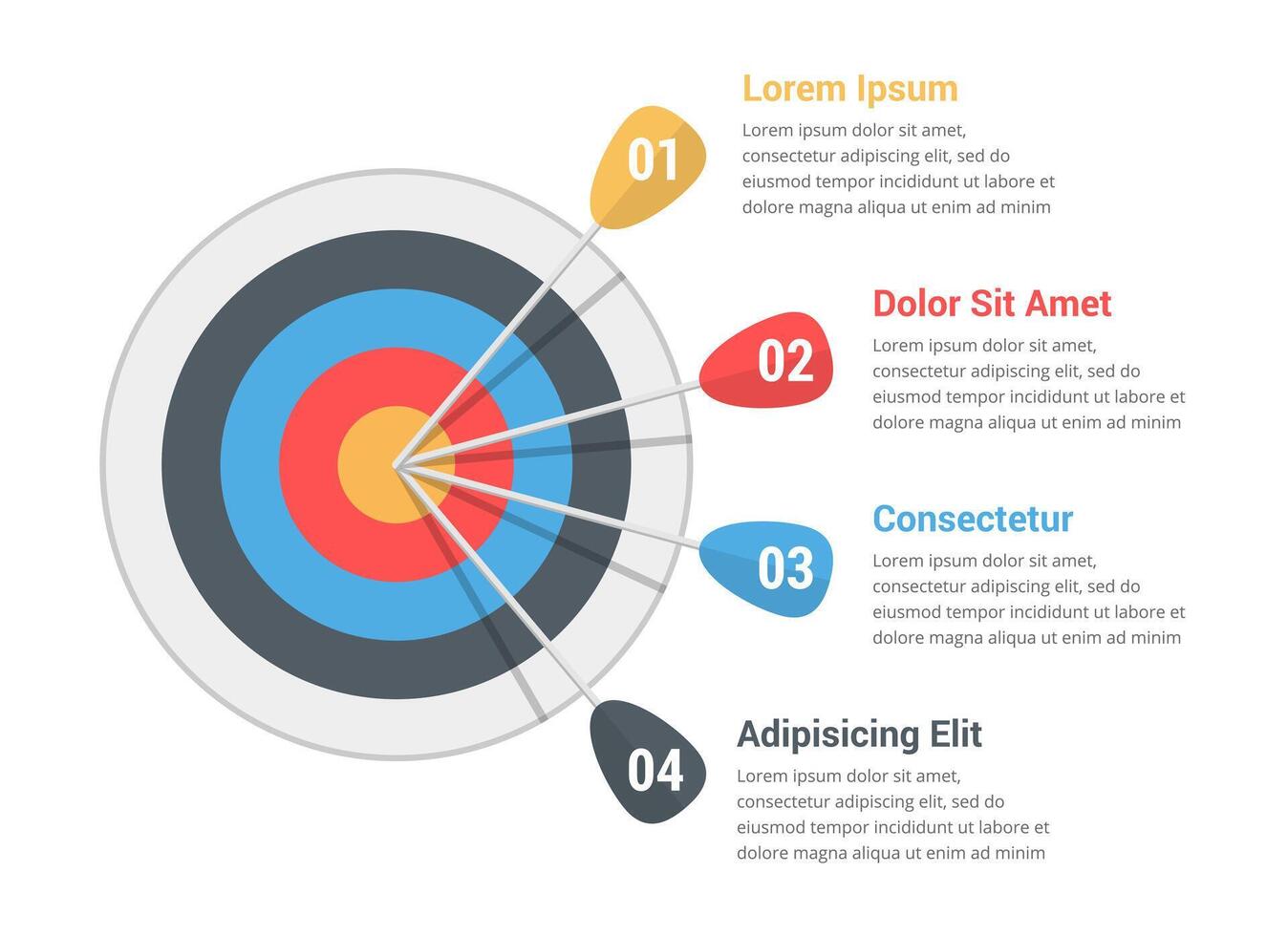 01

Lorem Ipsum

Lorem ipsum dolor sit amet, consectetur adipiscing elit, sed do eiusmod tempor incididunt ut labore et dolore magna aliqua ut enim ad minim

02

Dolor Sit Amet

Lorem ipsum dolor sit amet, consectetur adipiscing elit, sed do eiusmod tempor incididunt ut labore et dolore magna aliqua ut enim ad minim

03

Consectetur

Lorem ipsum dolor sit amet, consectetur adipiscing elit, sed do eiusmod tempor incididunt ut labore et dolore magna aliqua ut enim ad minim

04

Adipisicing Elit

Lorem ipsum dolor sit amet, consectetur adipiscing elit, sed do eiusmod tempor incididunt ut labore et dolore magna aliqua ut enim ad minim