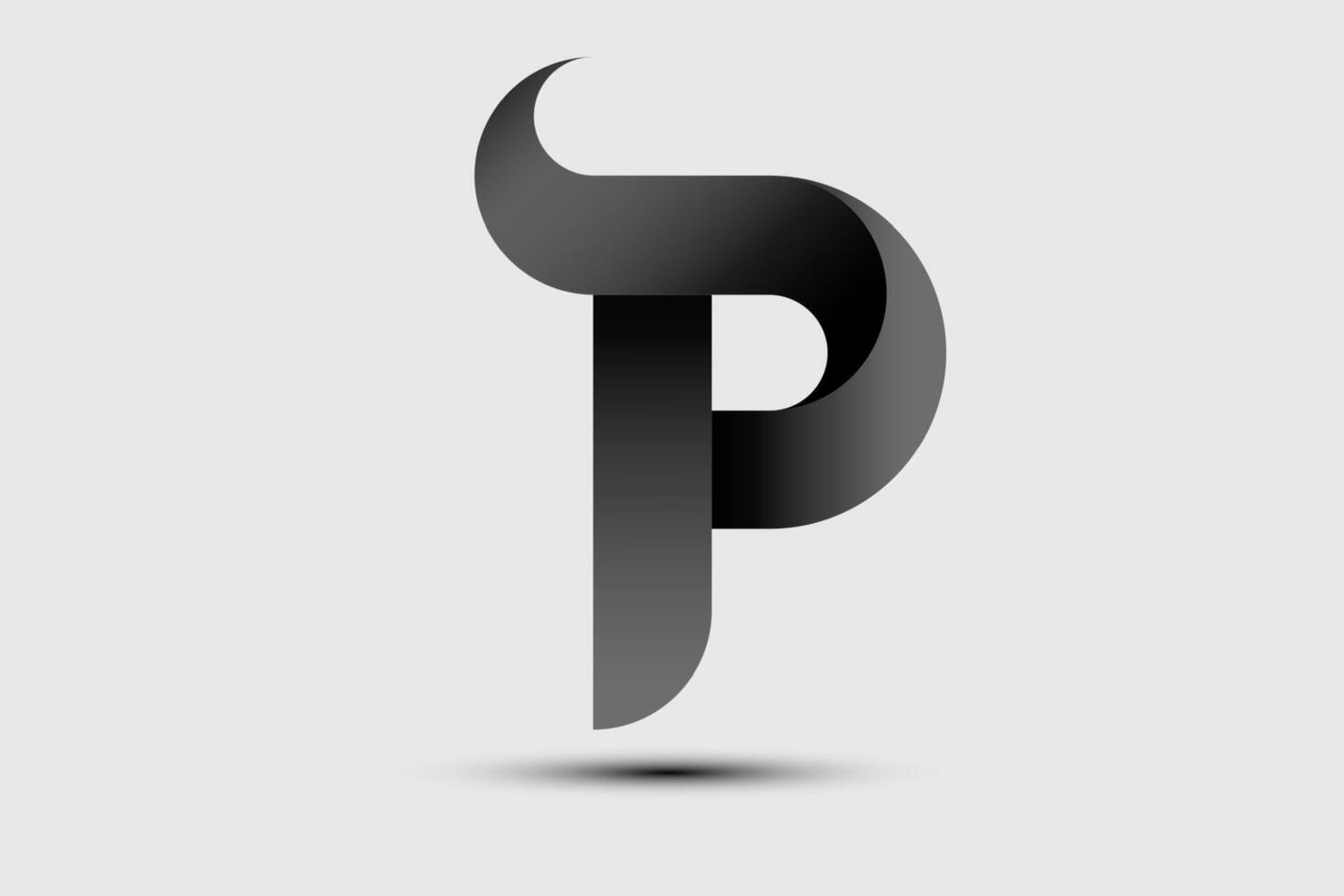 P