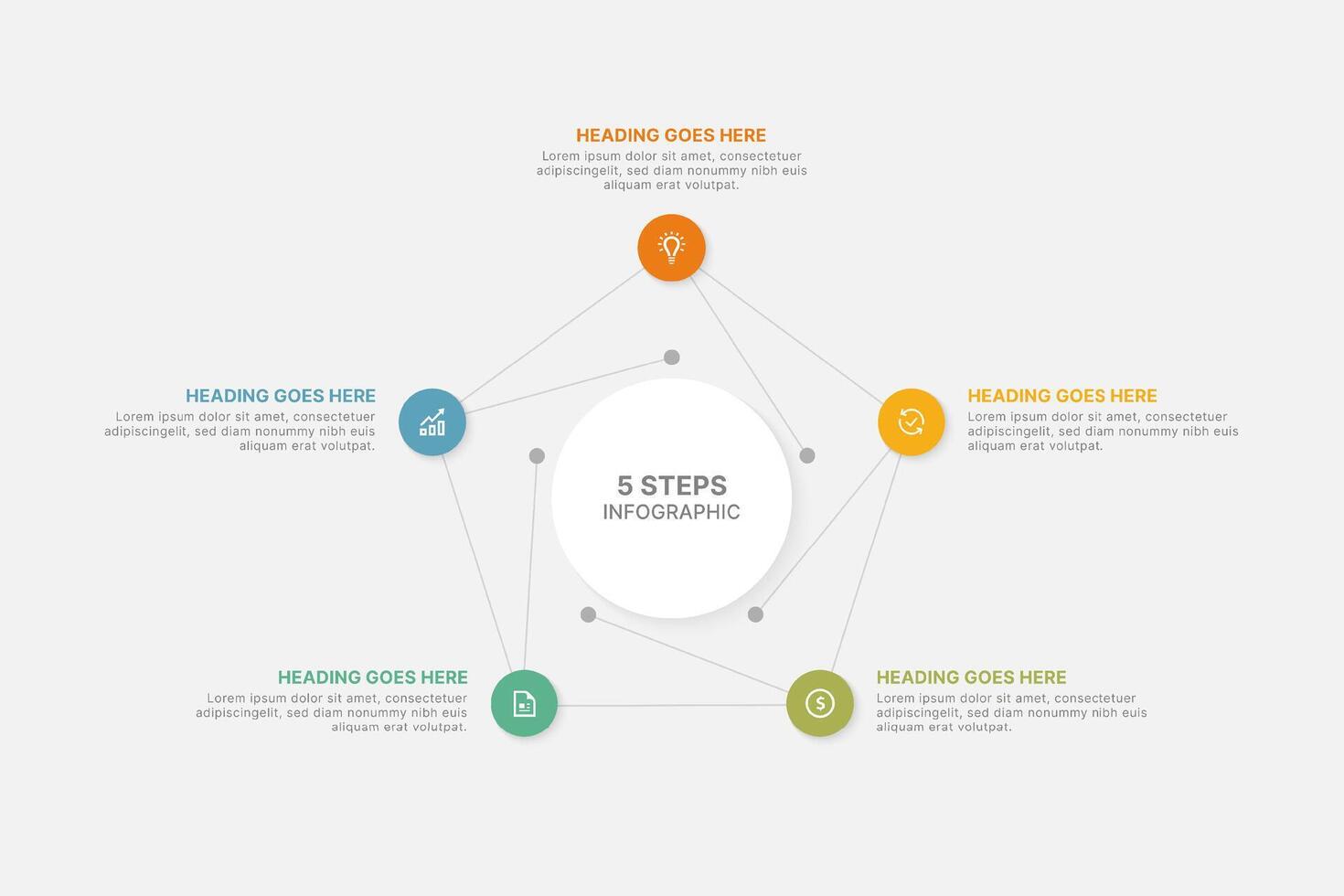 HEADING GOES HERE
Lorem ipsum dolor sit amet, consectetuer adipiscingelit, sed diam nonummy nibh euis aliquam erat volutpat.

HEADING GOES HERE
Lorem ipsum dolor sit amet, consectetuer adipiscingelit, sed diam nonummy nibh euis aliquam erat volutpat.

5 STEPS
INFOGRAPHIC

HEADING GOES HERE
Lorem ipsum dolor sit amet, consectetuer adipiscingelit, sed diam nonummy nibh euis aliquam erat volutpat.

HEADING GOES HERE
Lorem ipsum dolor sit amet, consectetuer adipiscingelit, sed diam nonummy nibh euis aliquam erat volutpat.

HEADING GOES HERE
Lorem ipsum dolor sit amet, consectetuer adipiscingelit, sed diam nonummy nibh euis aliquam erat volutpat.