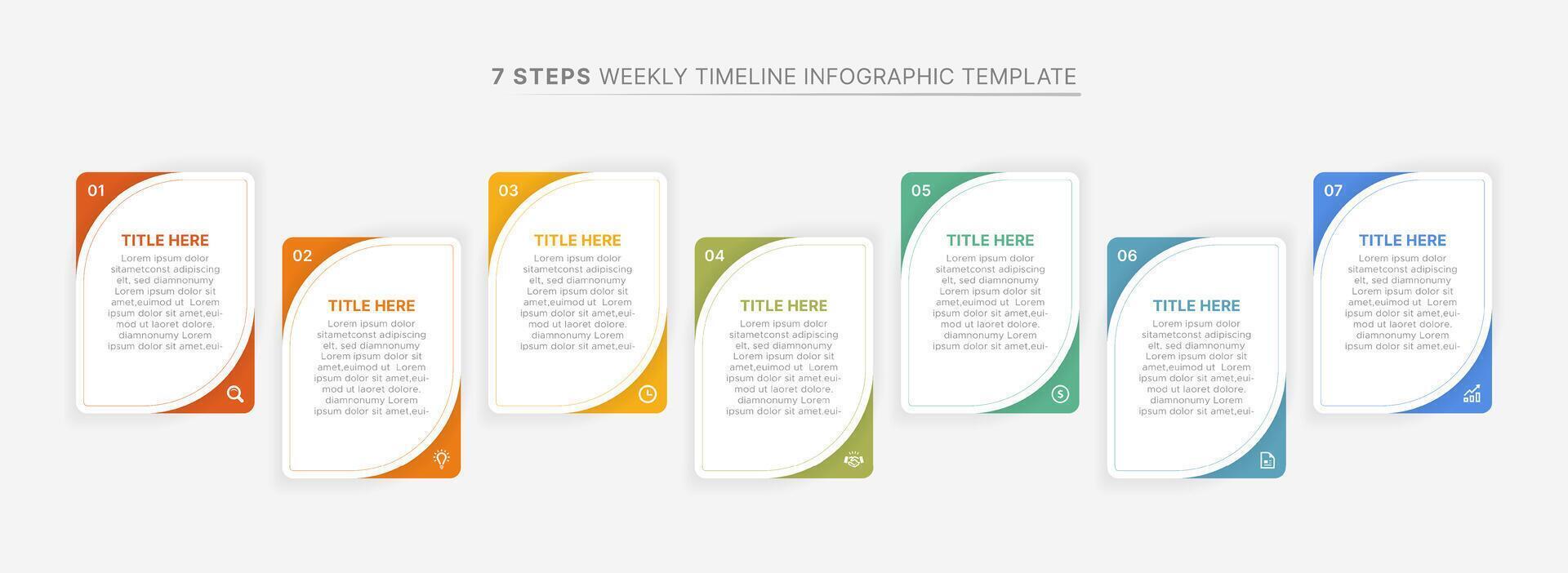 7 STEPS WEEKLY TIMELINE INFOGRAPHIC TEMPLATE

01

TITLE HERE

Lorem ipsum dolor sitametconst adipiscing elt, sed diamnonumy Lorem ipsum dolor sit amet,euimod ut Lorem ipsum dolor sit amet,euimod ut laoret dolore. diamnonumy Lorem ipsum dolor sit amet,eui-

02

TITLE HERE

Lorem ipsum dolor sitametconst adipiscing elt, sed diamnonumy Lorem ipsum dolor sit amet,euimod ut Lorem ipsum dolor sit amet,euimod ut laoret dolore. diamnonumy Lorem ipsum dolor sit amet,eui-

03

TITLE HERE

Lorem ipsum dolor sitametconst adipiscing elt, sed diamnonumy Lorem ipsum dolor sit amet,euimod ut Lorem ipsum dolor sit amet,euimod ut laoret dolore. diamnonumy Lorem ipsum dolor sit amet,eui-

04

TITLE HERE

Lorem ipsum dolor sitametconst adipiscing elt, sed diamnonumy Lorem ipsum dolor sit amet,euimod ut Lorem ipsum dolor sit amet,euimod ut laoret dolore. diamnonumy Lorem ipsum dolor sit amet,eui-

05

TITLE HERE

Lorem ipsum dolor sitametconst adipiscing elt, sed diamnonumy Lorem ipsum dolor sit amet,euimod ut Lorem ipsum dolor sit amet,euimod ut laoret dolore. diamnonumy Lorem ipsum dolor sit amet,eui-

06

TITLE HERE

Lorem ipsum dolor sitametconst adipiscing elt, sed diamnonumy Lorem ipsum dolor sit amet,euimod ut Lorem ipsum dolor sit amet,euimod ut laoret dolore. diamnonumy Lorem ipsum dolor sit amet,eui-

07

TITLE HERE

Lorem ipsum dolor sitametconst adipiscing elt, sed diamnonumy Lorem ipsum dolor sit amet,euimod ut Lorem ipsum dolor sit amet,euimod ut laoret dolore. diamnonumy Lorem ipsum dolor sit amet,eui-