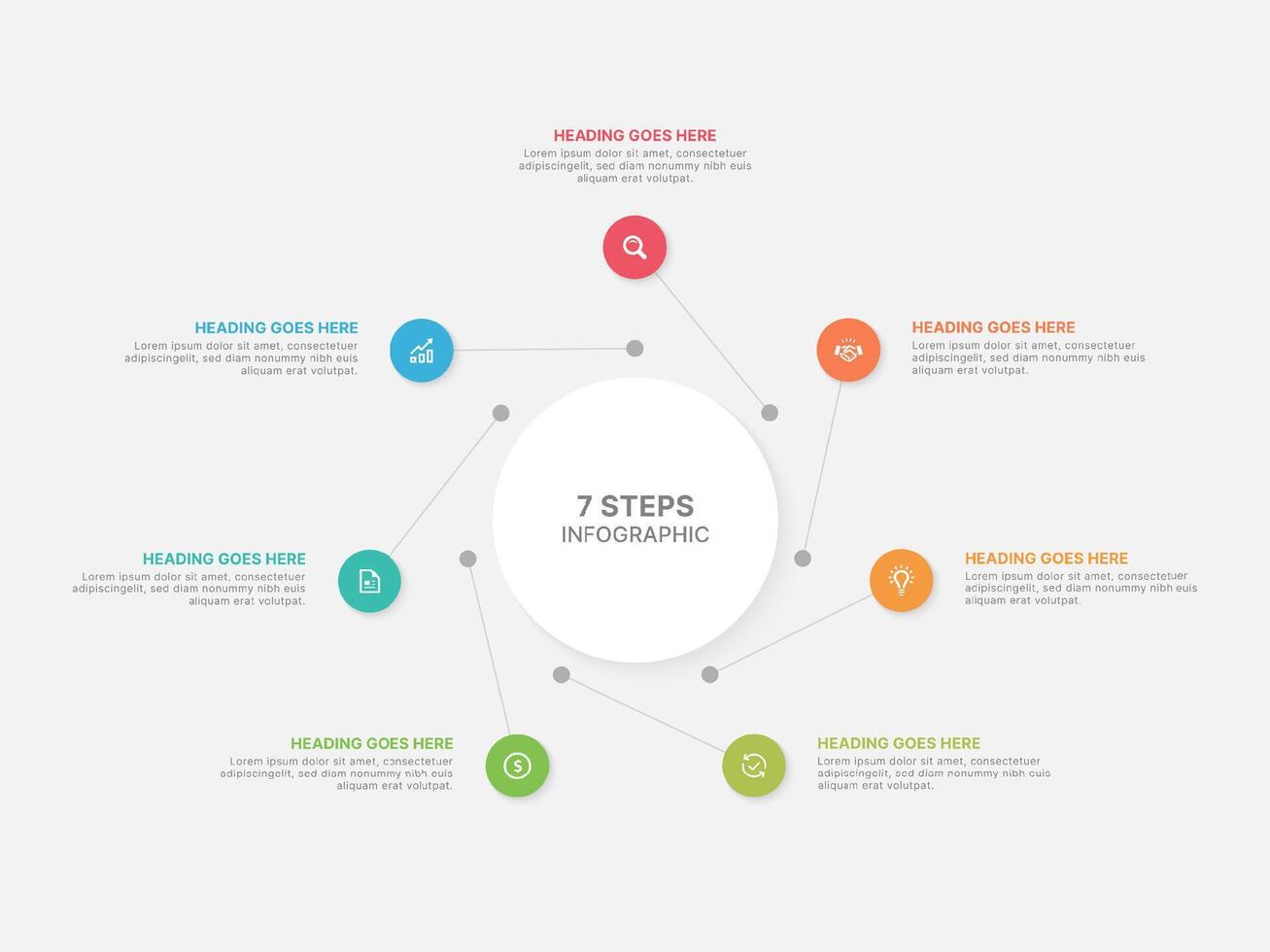 HEADING GOES HERE
Lorem ipsum dolor sit amet, consectetuer adipiscingelit, sed diam nonummy nibh euis aliquam erat volutpat.

HEADING GOES HERE
Lorem ipsum dolor sit amet, consectetuer adipiscingelit, sed diam nonummy nibh euis aliquam erat volutpat.

HEADING GOES HERE
Lorem ipsum dolor sit amet, consectetuer adipiscingelit, sed diam nonummy nibh euis aliquam erat volutpat.

7 STEPS
INFOGRAPHIC

HEADING GOES HERE
Lorem ipsum dolor sit amet, consectetuer adipiscingelit, sed diam nonummy nibh euis aliquam erat volutpat.

HEADING GOES HERE
Lorem ipsum dolor sit amet, consectetuer adipiscingelit, sed diam nonummy nibh euis aliquam erat volutpat.

HEADING GOES HERE
Lorem ipsum dolor sit amet, consectetuer adipiscingelit, sed diam nonummy nibh euis aliquam erat volutpat.

HEADING GOES HERE
Lorem ipsum dolor sit amet, consectetuer adipiscingelit, sed diam nonummy nibh euis aliquam erat volutpat.