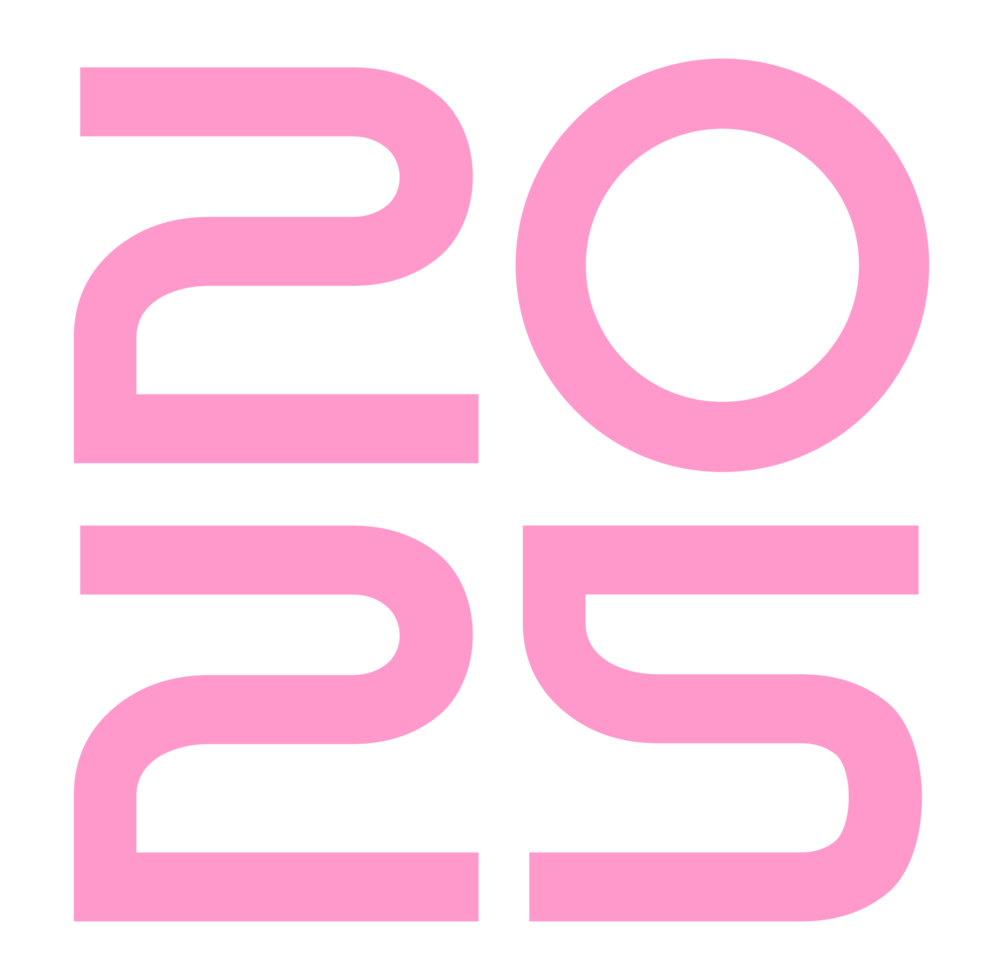 20
25