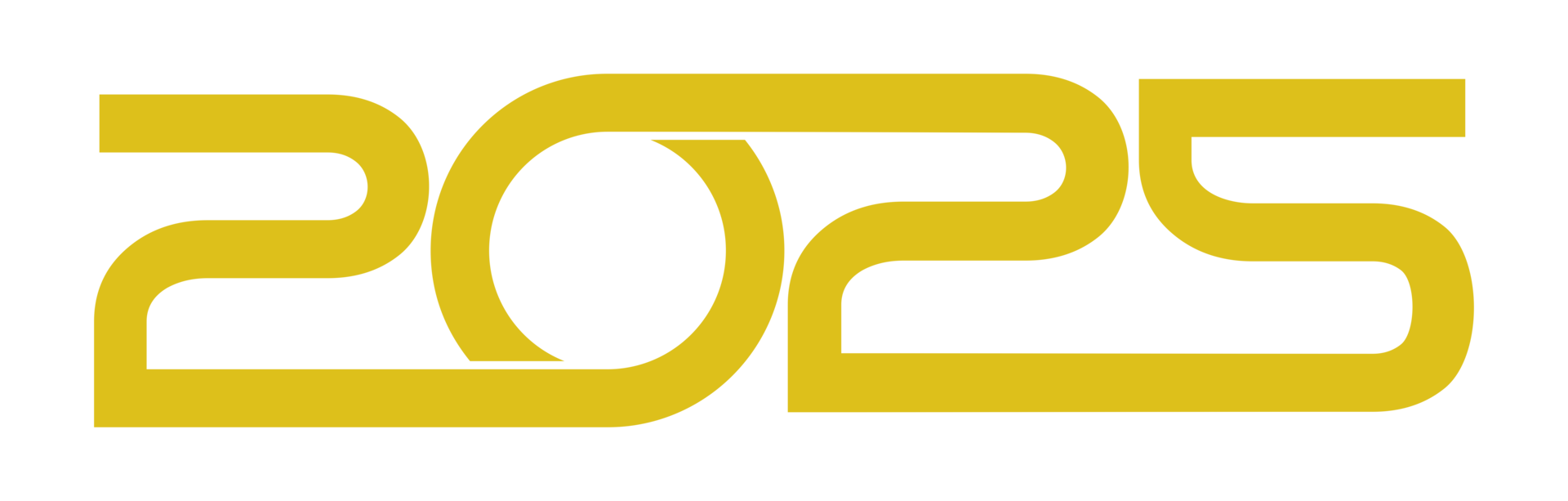 2025