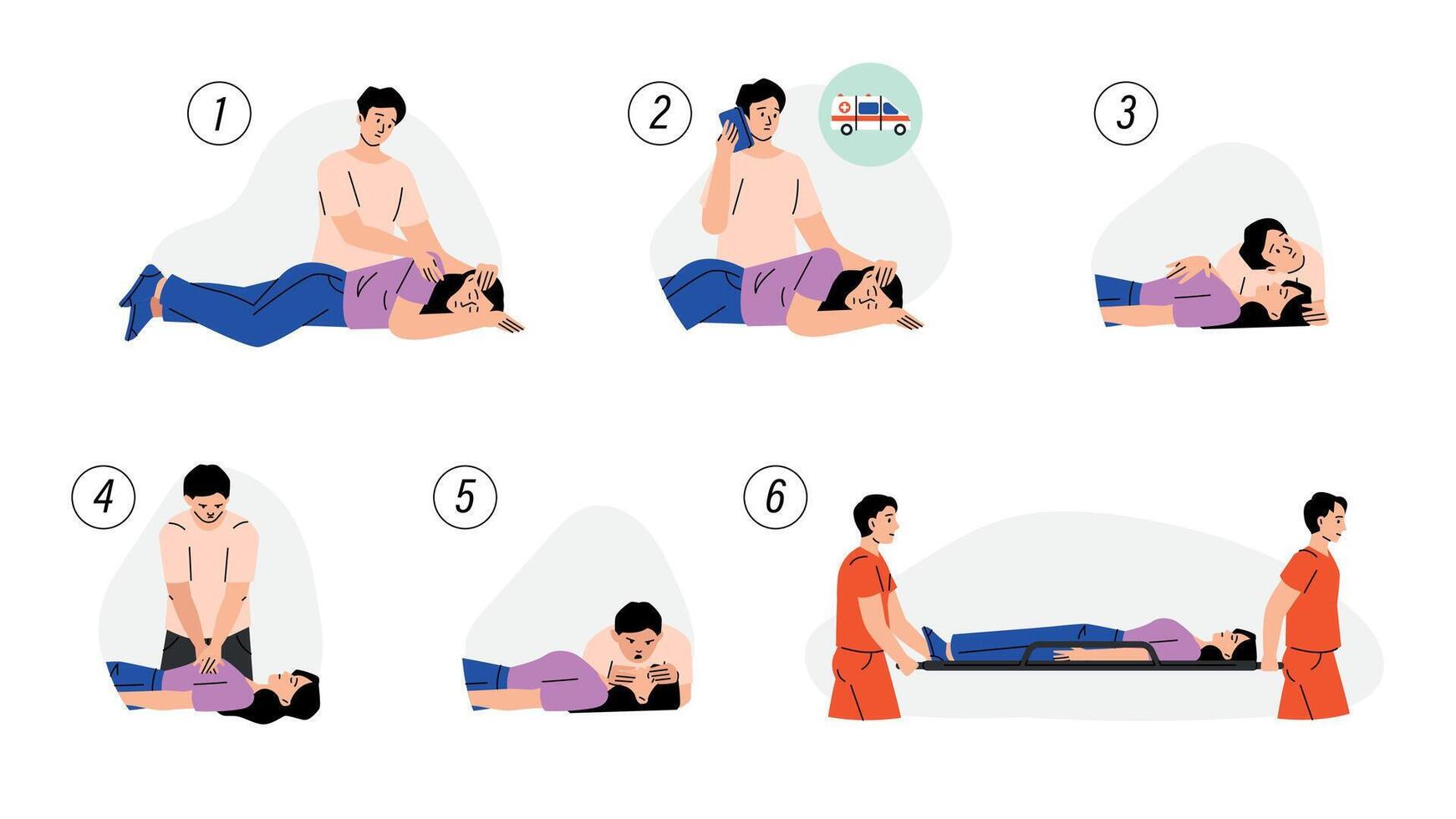 1

2

3

4

5

6