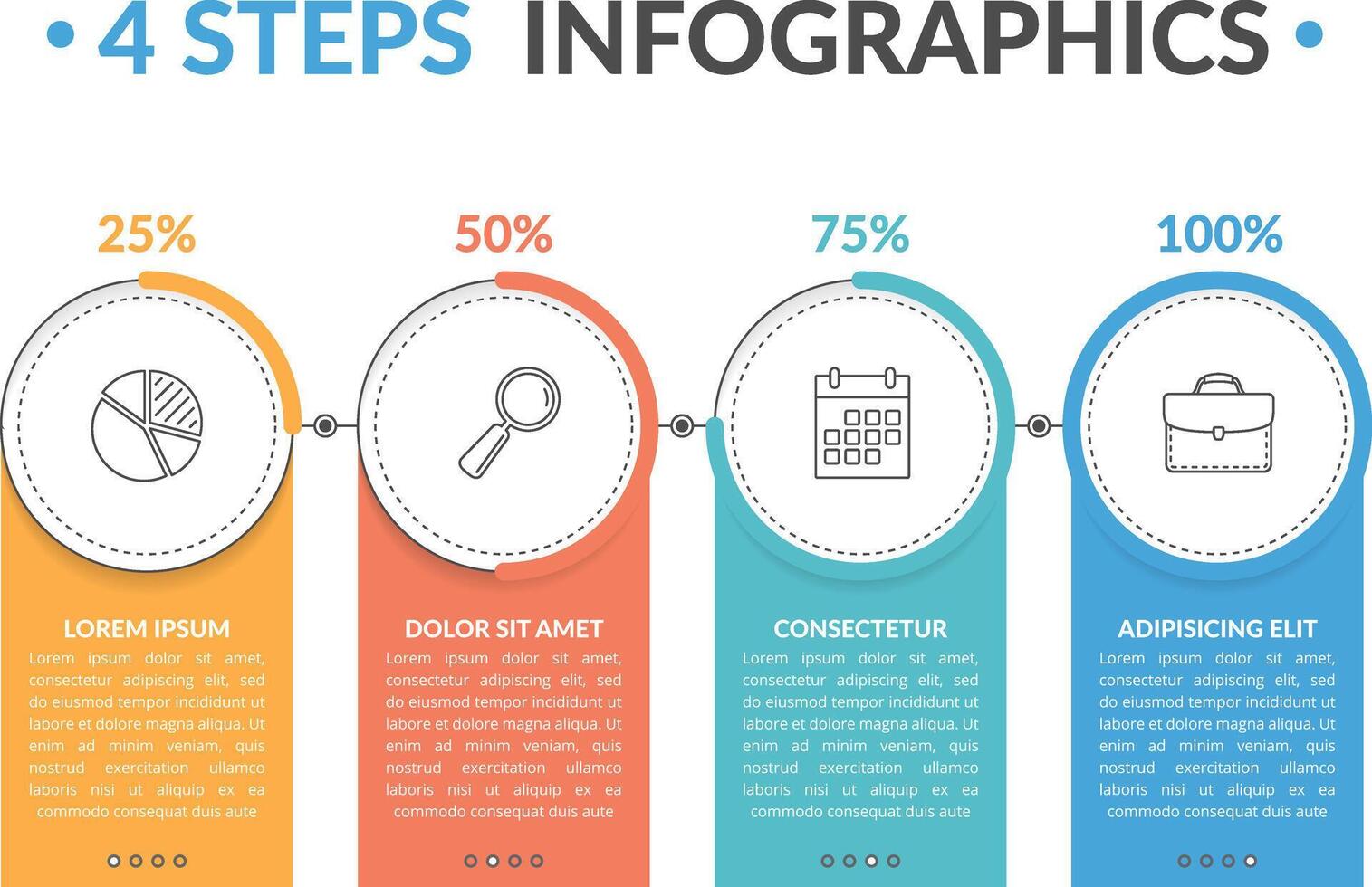 4 STEPS INFOGRAPHICS

25%

LOREM IPSUM

Lorem ipsum dolor sit amet, consectetur adipiscing elit, sed do eiusmod tempor incididunt ut labore et dolore magna aliqua. Ut enim ad minim veniam, quis nostrud exercitation ullamco laboris nisi ut aliquip ex ea commodo consequat duis aute

50%

DOLOR SIT AMET

Lorem ipsum dolor sit amet, consectetur adipiscing elit, sed do eiusmod tempor incididunt ut labore et dolore magna aliqua. Ut enim ad minim veniam, quis nostrud exercitation ullamco laboris nisi ut aliquip ex ea commodo consequat duis aute

75%

CONSECTETUR

Lorem ipsum dolor sit amet, consectetur adipiscing elit, sed do eiusmod tempor incididunt ut labore et dolore magna aliqua. Ut enim ad minim veniam, quis nostrud exercitation ullamco laboris nisi ut aliquip ex ea commodo consequat duis aute

100%

ADIPISICING ELIT

Lorem ipsum dolor sit amet, consectetur adipiscing elit, sed do eiusmod tempor incididunt ut labore et dolore magna aliqua. Ut enim ad minim veniam, quis nostrud exercitation ullamco laboris nisi ut aliquip ex ea commodo consequat duis aute