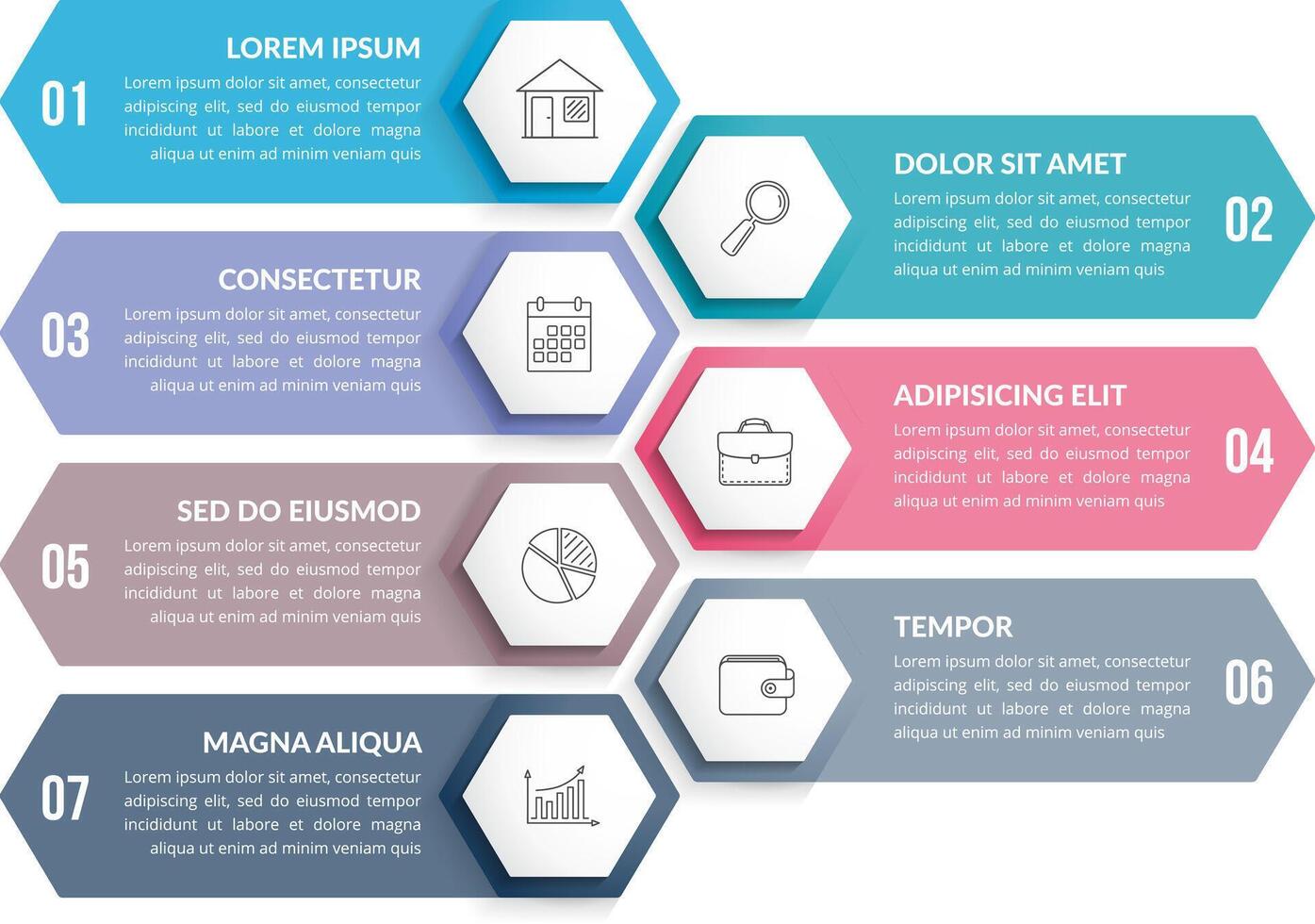 01

LOREM IPSUM

Lorem ipsum dolor sit amet, consectetur adipiscing elit, sed do eiusmod tempor incididunt ut labore et dolore magna aliqua ut enim ad minim veniam quis

DOLOR SIT AMET

Lorem ipsum dolor sit amet, consectetur adipiscing elit, sed do eiusmod tempor incididunt ut labore et dolore magna aliqua ut enim ad minim veniam quis

02

03

CONSECTETUR

Lorem ipsum dolor sit amet, consectetur adipiscing elit, sed do eiusmod tempor incididunt ut labore et dolore magna aliqua ut enim ad minim veniam quis

ADIPISICING ELIT

Lorem ipsum dolor sit amet, consectetur adipiscing elit, sed do eiusmod tempor incididunt ut labore et dolore magna aliqua ut enim ad minim veniam quis

04

05

SED DO EIUSMOD

Lorem ipsum dolor sit amet, consectetur adipiscing elit, sed do eiusmod tempor incididunt ut labore et dolore magna aliqua ut enim ad minim veniam quis

TEMPOR

Lorem ipsum dolor sit amet, consectetur adipiscing elit, sed do eiusmod tempor incididunt ut labore et dolore magna aliqua ut enim ad minim veniam quis

06

07

MAGNA ALIQUA

Lorem ipsum dolor sit amet, consectetur adipiscing elit, sed do eiusmod tempor incididunt ut labore et dolore magna aliqua ut enim ad minim veniam quis