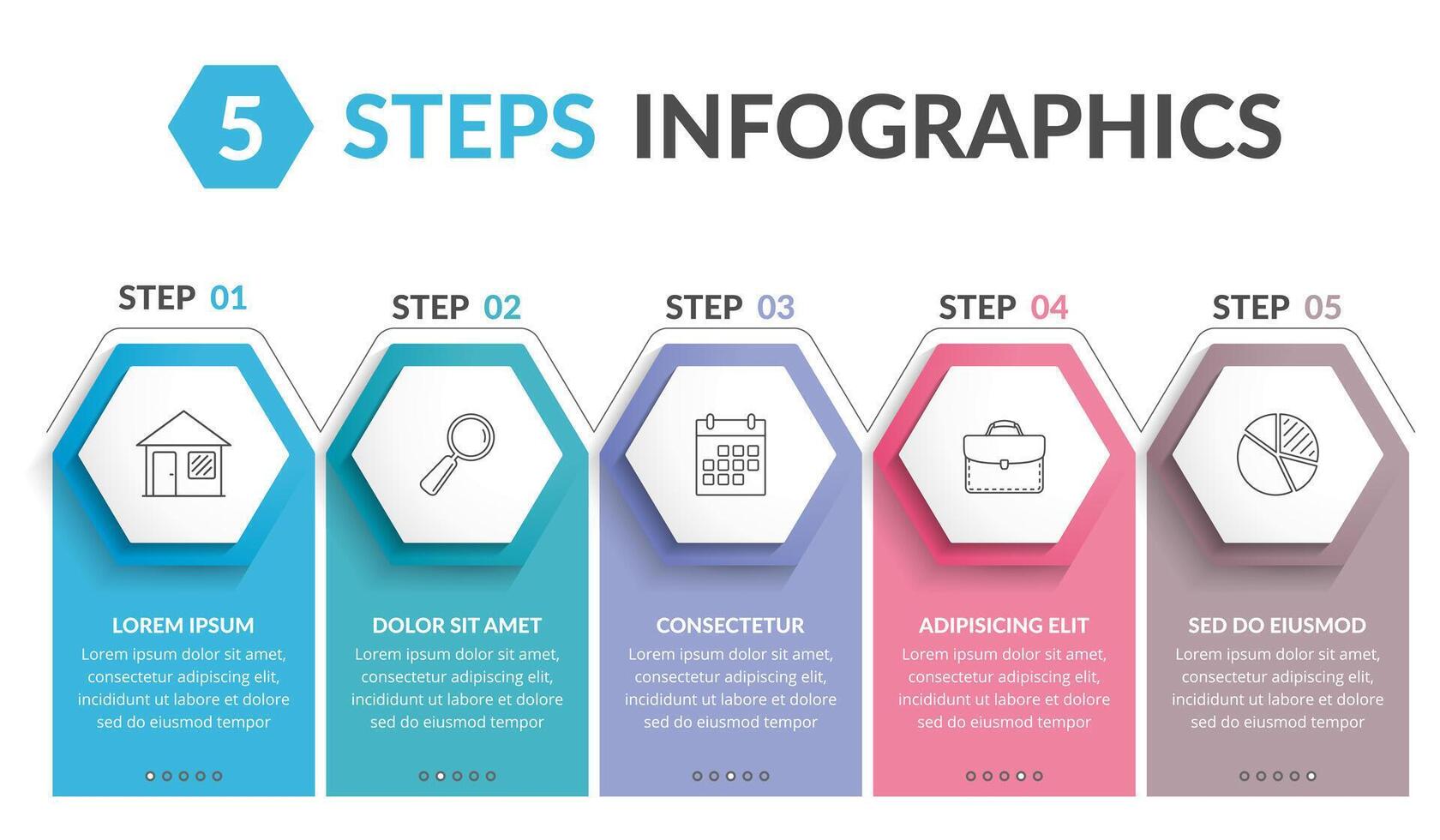 5 STEPS INFOGRAPHICS

STEP 01

LOREM IPSUM

Lorem ipsum dolor sit amet, consectetur adipiscing elit, incididunt ut labore et dolore sed do eiusmod tempor

STEP 02

DOLOR SIT AMET

Lorem ipsum dolor sit amet, consectetur adipiscing elit, incididunt ut labore et dolore sed do eiusmod tempor

STEP 03

CONSECTETUR

Lorem ipsum dolor sit amet, consectetur adipiscing elit, incididunt ut labore et dolore sed do eiusmod tempor

STEP 04

ADIPISICING ELIT

Lorem ipsum dolor sit amet, consectetur adipiscing elit, incididunt ut labore et dolore sed do eiusmod tempor

STEP 05

SED DO EIUSMOD

Lorem ipsum dolor sit amet, consectetur adipiscing elit, incididunt ut labore et dolore sed do eiusmod tempor