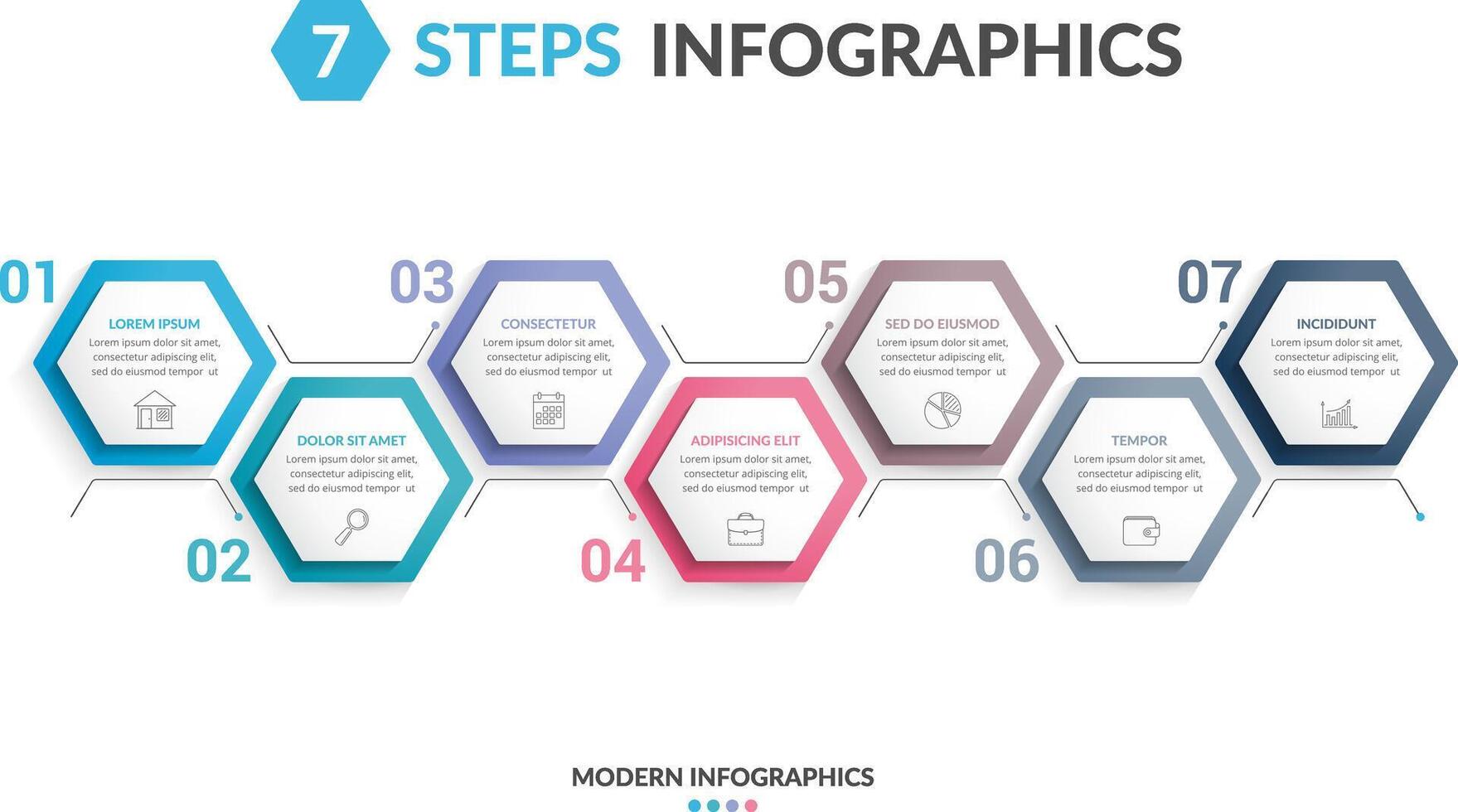 7 STEPS INFOGRAPHICS

01

LOREM IPSUM
Lorem ipsum dolor sit amet, consectetur adipiscing elit, sed do eiusmod tempor ut

02

DOLOR SIT AMET
Lorem ipsum dolor sit amet, consectetur adipiscing elit, sed do eiusmod tempor ut

03

CONSECTETUR
Lorem ipsum dolor sit amet, consectetur adipiscing elit, sed do eiusmod tempor ut

04

ADIPISICING ELIT
Lorem ipsum dolor sit amet, consectetur adipiscing elit, sed do eiusmod tempor ut

05

SED DO EIUSMOD
Lorem ipsum dolor sit amet, consectetur adipiscing elit, sed do eiusmod tempor ut

06

TEMPOR
Lorem ipsum dolor sit amet, consectetur adipiscing elit, sed do eiusmod tempor ut

07

INCIDIDUNT
Lorem ipsum dolor sit amet, consectetur adipiscing elit, sed do eiusmod tempor ut

MODERN INFOGRAPHICS