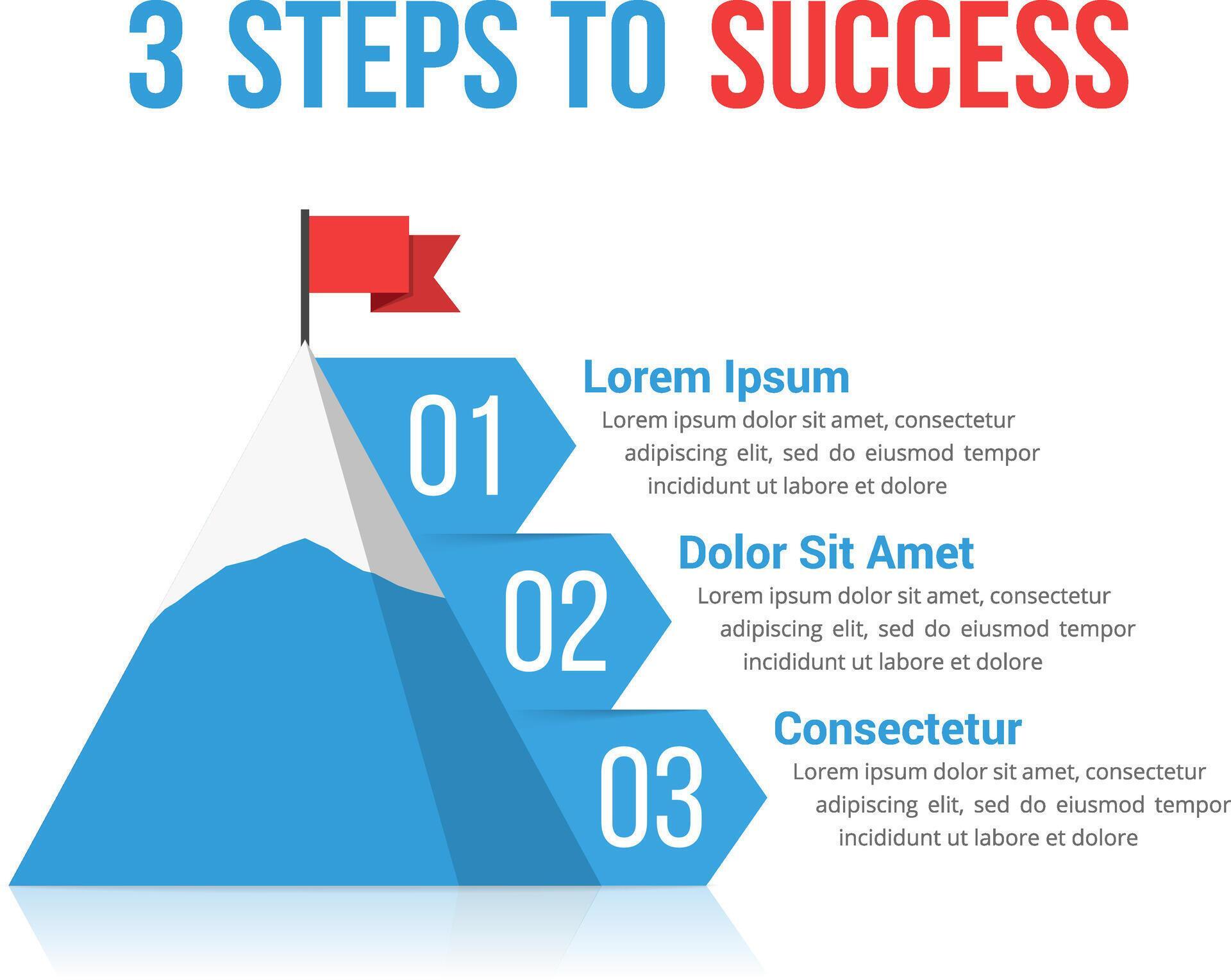 3 STEPS TO SUCCESS

01

Lorem Ipsum

Lorem ipsum dolor sit amet, consectetur adipiscing elit, sed do eiusmod tempor incididunt ut labore et dolore

02

Dolor Sit Amet

Lorem ipsum dolor sit amet, consectetur adipiscing elit, sed do eiusmod tempor incididunt ut labore et dolore

03

Consectetur

Lorem ipsum dolor sit amet, consectetur adipiscing elit, sed do eiusmod tempor incididunt ut labore et dolore