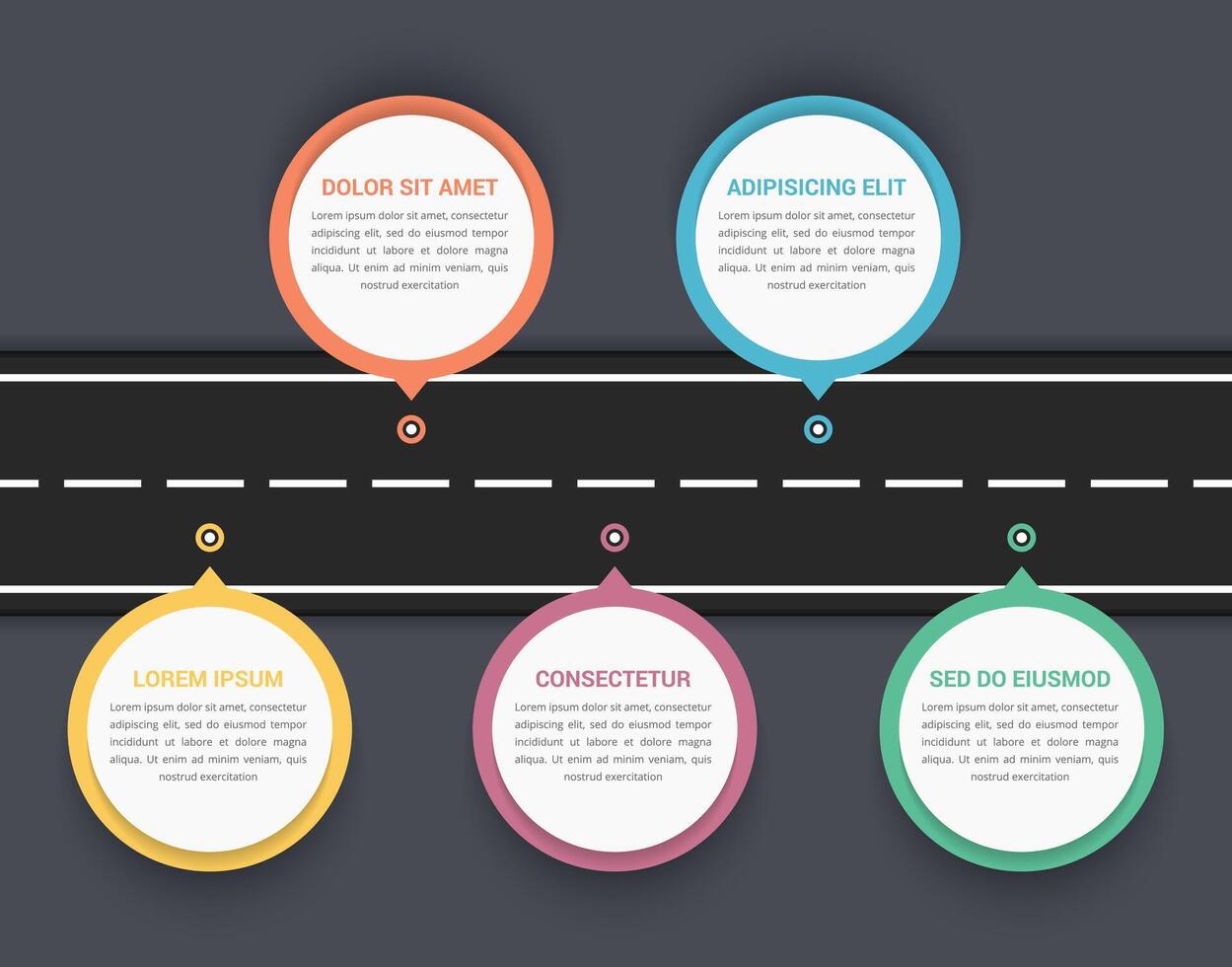 DOLOR SIT AMET

Lorem ipsum dolor sit amet, consectetur adipiscing elit, sed do eiusmod tempor incididunt ut labore et dolore magna aliqua. Ut enim ad minim veniam, quis nostrud exercitation

ADIPISICING ELIT

Lorem ipsum dolor sit amet, consectetur adipiscing elit, sed do eiusmod tempor incididunt ut labore et dolore magna aliqua. Ut enim ad minim veniam, quis nostrud exercitation

LOREM IPSUM

Lorem ipsum dolor sit amet, consectetur adipiscing elit, sed do eiusmod tempor incididunt ut labore et dolore magna aliqua. Ut enim ad minim veniam, quis nostrud exercitation

CONSECTETUR

Lorem ipsum dolor sit amet, consectetur adipiscing elit, sed do eiusmod tempor incididunt ut labore et dolore magna aliqua. Ut enim ad minim veniam, quis nostrud exercitation

SED DO EIUSMOD

Lorem ipsum dolor sit amet, consectetur adipiscing elit, sed do eiusmod tempor incididunt ut labore et dolore magna aliqua. Ut enim ad minim veniam, quis nostrud exercitation