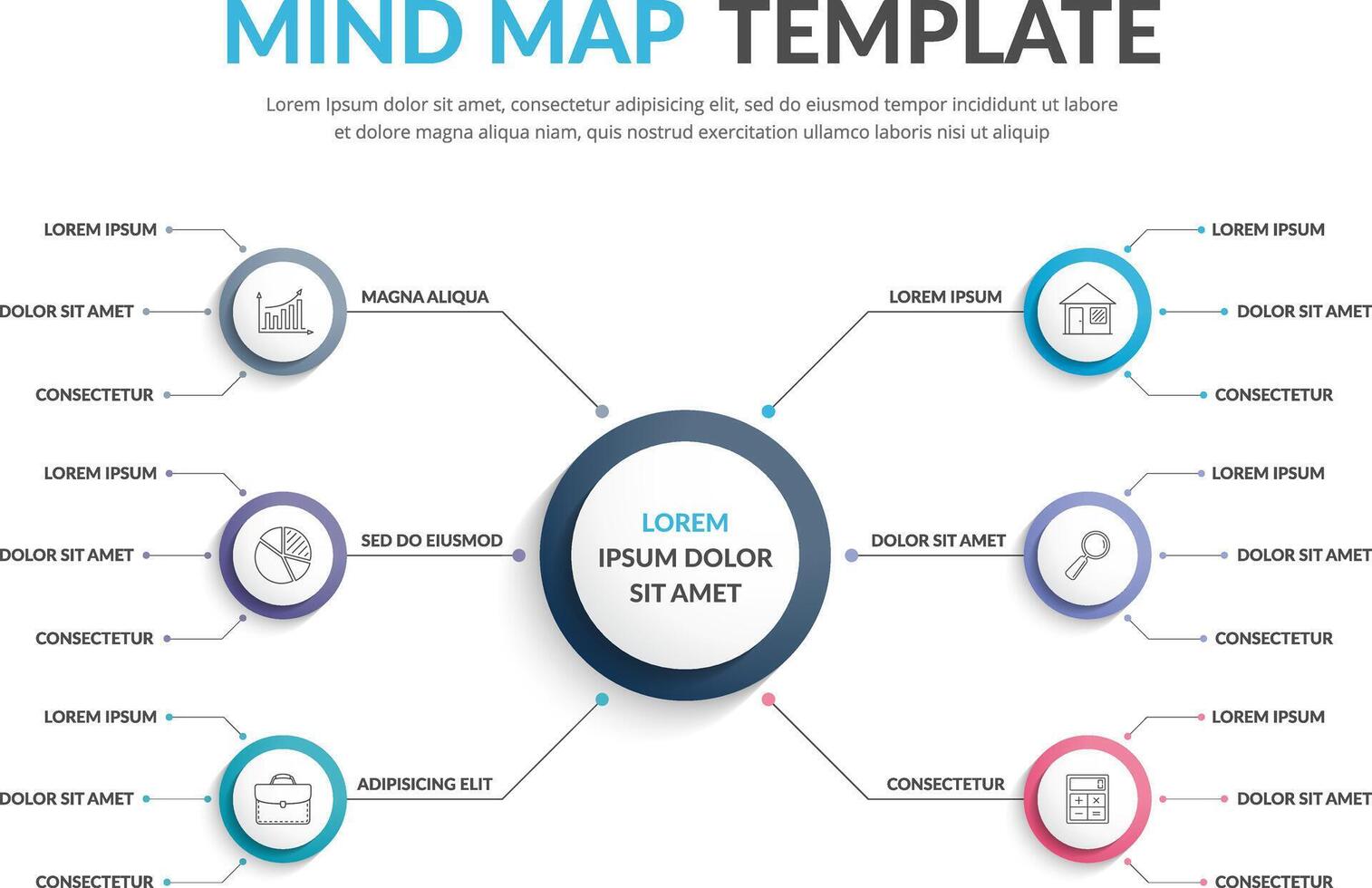 MIND MAP TEMPLATE

Lorem Ipsum dolor sit amet, consectetur adipisicing elit, sed do eiusmod tempor incididunt ut labore et dolore magna aliqua niam, quis nostrud exercitation ullamco laboris nisi ut aliquip

LOREM IPSUM
DOLOR SIT AMET
CONSECTETUR

MAGNA ALIQUA

LOREM IPSUM
DOLOR SIT AMET
CONSECTETUR

SED DO EIUSMOD

LOREM IPSUM
DOLOR SIT AMET
CONSECTETUR

ADIPISICING ELIT

LOREM
IPSUM DOLOR
SIT AMET

LOREM IPSUM

LOREM IPSUM
DOLOR SIT AMET
CONSECTETUR

DOLOR SIT AMET

LOREM IPSUM
DOLOR SIT AMET
CONSECTETUR

CONSECTETUR

LOREM IPSUM
DOLOR SIT AMET
CONSECTETUR