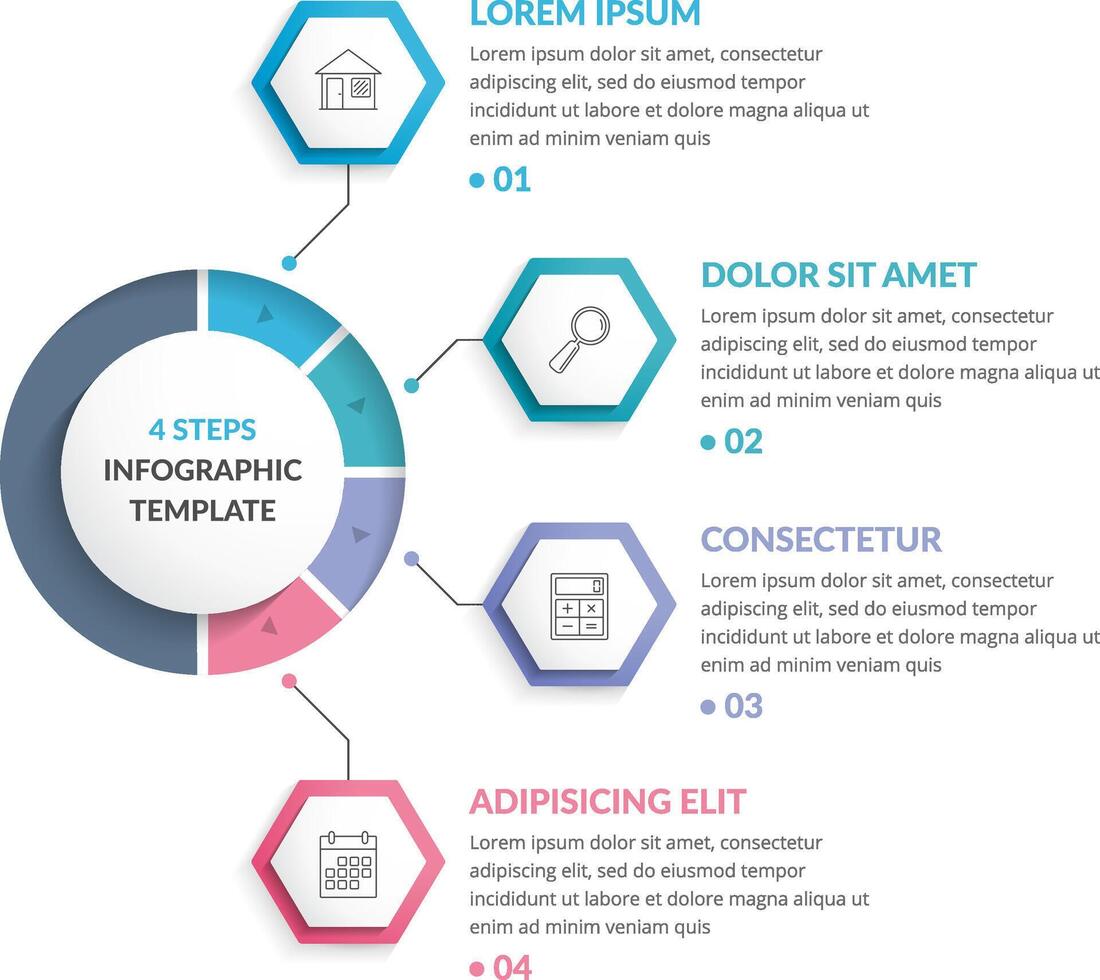 4 STEPS
INFOGRAPHIC
TEMPLATE

LOREM IPSUM
Lorem ipsum dolor sit amet, consectetur adipiscing elit, sed do eiusmod tempor incididunt ut labore et dolore magna aliqua ut enim ad minim veniam quis

01

DOLOR SIT AMET
Lorem ipsum dolor sit amet, consectetur adipiscing elit, sed do eiusmod tempor incididunt ut labore et dolore magna aliqua ut enim ad minim veniam quis

02

CONSECTETUR
Lorem ipsum dolor sit amet, consectetur adipiscing elit, sed do eiusmod tempor incididunt ut labore et dolore magna aliqua ut enim ad minim veniam quis

03

ADIPISICING ELIT
Lorem ipsum dolor sit amet, consectetur adipiscing elit, sed do eiusmod tempor incididunt ut labore et dolore magna aliqua ut enim ad minim veniam quis

04