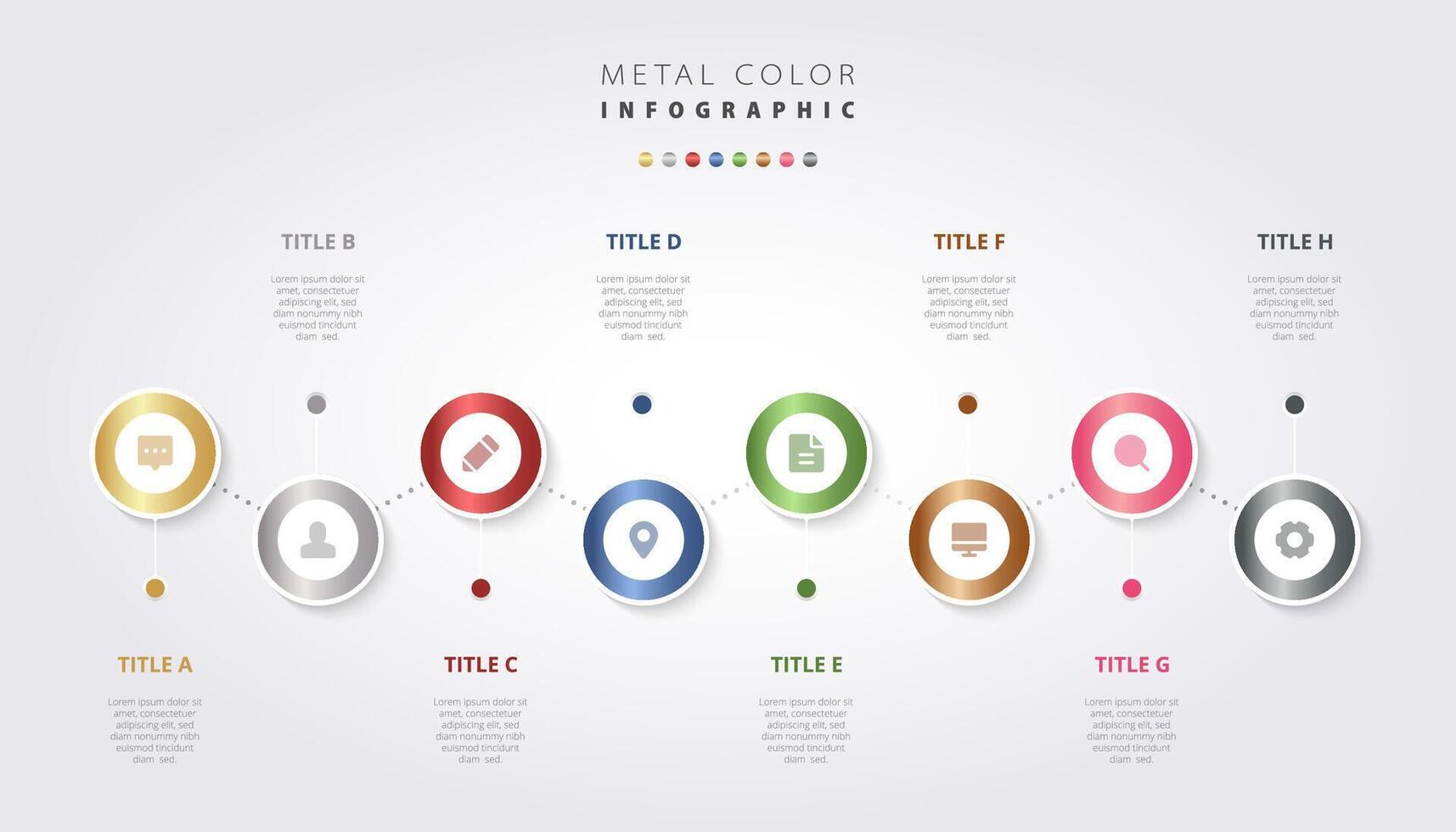 METAL COLOR
INFOGRAPHIC

TITLE B

Lorem ipsum dolor sit amet, consectetuer adipiscing elit, sed diam nonummy nibh euismod tincidunt diam sed.

TITLE D

Lorem ipsum dolor sit amet, consectetuer adipiscing elit, sed diam nonummy nibh euismod tincidunt diam sed.

TITLE F

Lorem ipsum dolor sit amet, consectetuer adipiscing elit, sed diam nonummy nibh euismod tincidunt diam sed.

TITLE H

Lorem ipsum dolor sit amet, consectetuer adipiscing elit, sed diam nonummy nibh euismod tincidunt diam sed.

TITLE A

Lorem ipsum dolor sit amet, consectetuer adipiscing elit, sed diam nonummy nibh euismod tincidunt diam sed.

TITLE C

Lorem ipsum dolor sit amet, consectetuer adipiscing elit, sed diam nonummy nibh euismod tincidunt diam sed.

TITLE E

Lorem ipsum dolor sit amet, consectetuer adipiscing elit, sed diam nonummy nibh euismod tincidunt diam sed.

TITLE G

Lorem ipsum dolor sit amet, consectetuer adipiscing elit, sed diam nonummy nibh euismod tincidunt diam sed.