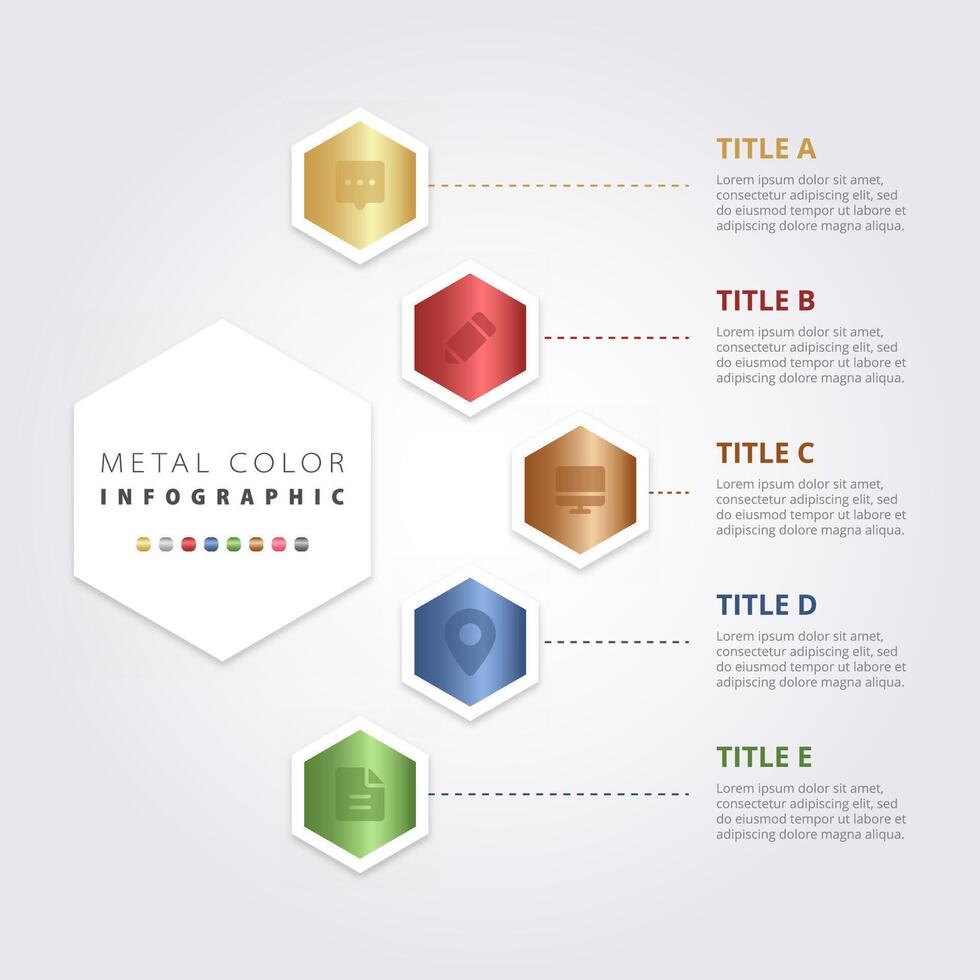 METAL COLOR
INFOGRAPHIC

TITLE A
Lorem ipsum dolor sit amet, consectetur adipiscing elit, sed do eiusmod tempor ut labore et adipiscing dolore magna aliqua.

TITLE B
Lorem ipsum dolor sit amet, consectetur adipiscing elit, sed do eiusmod tempor ut labore et adipiscing dolore magna aliqua.

TITLE C
Lorem ipsum dolor sit amet, consectetur adipiscing elit, sed do eiusmod tempor ut labore et adipiscing dolore magna aliqua.

TITLE D
Lorem ipsum dolor sit amet, consectetur adipiscing elit, sed do eiusmod tempor ut labore et adipiscing dolore magna aliqua.

TITLE E
Lorem ipsum dolor sit amet, consectetur adipiscing elit, sed do eiusmod tempor ut labore et adipiscing dolore magna aliqua.