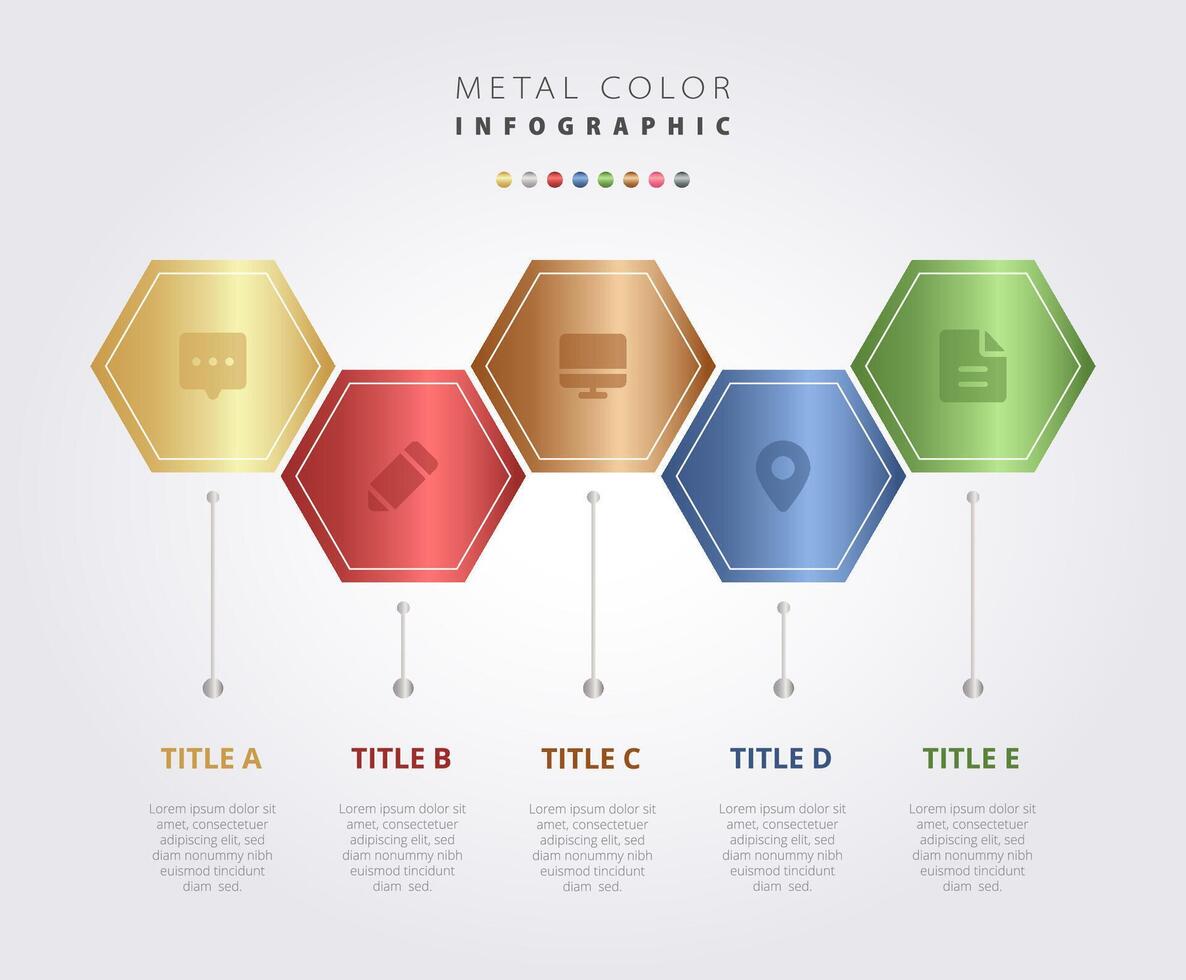 METAL COLOR
INFOGRAPHIC

TITLE A

Lorem ipsum dolor sit amet, consectetuer adipiscing elit, sed diam nonummy nibh euismod tincidunt diam sed.

TITLE B

Lorem ipsum dolor sit amet, consectetuer adipiscing elit, sed diam nonummy nibh euismod tincidunt diam sed.

TITLE C

Lorem ipsum dolor sit amet, consectetuer adipiscing elit, sed diam nonummy nibh euismod tincidunt diam sed.

TITLE D

Lorem ipsum dolor sit amet, consectetuer adipiscing elit, sed diam nonummy nibh euismod tincidunt diam sed.

TITLE E

Lorem ipsum dolor sit amet, consectetuer adipiscing elit, sed diam nonummy nibh euismod tincidunt diam sed.