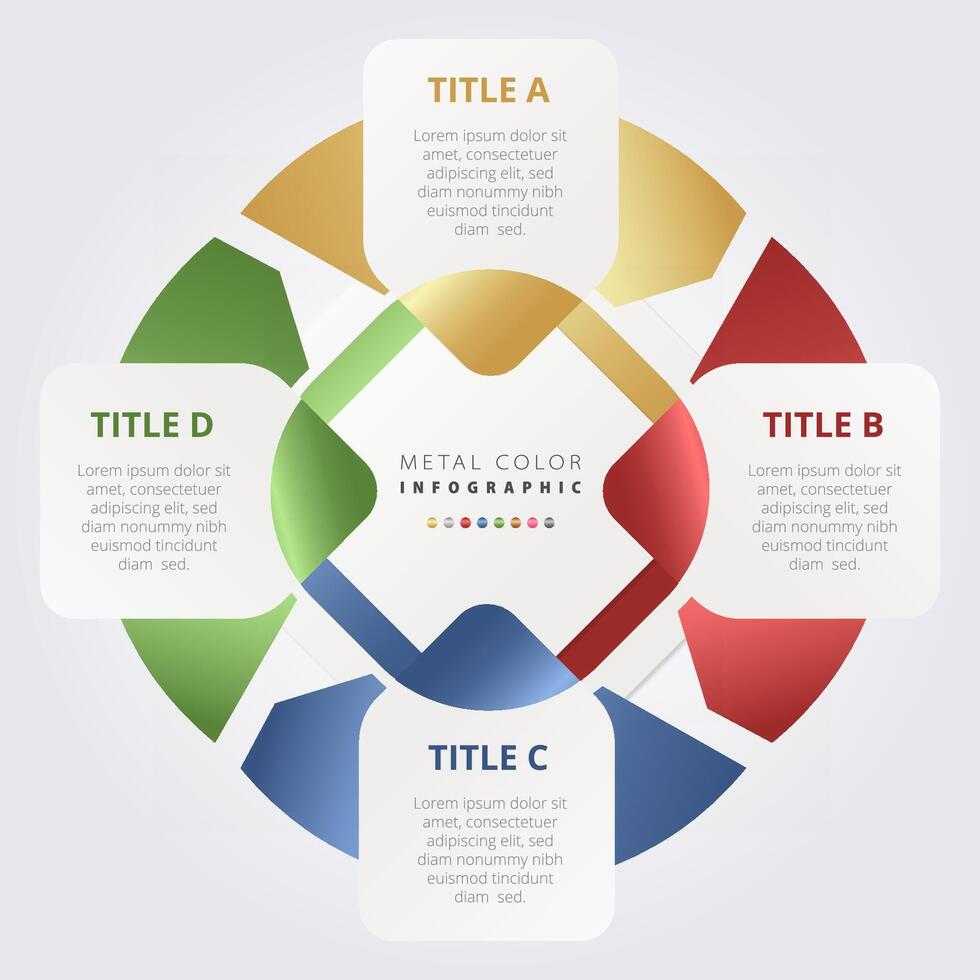 TITLE A

Lorem ipsum dolor sit amet, consectetuer adipiscing elit, sed diam nonummy nibh euismod tincidunt diam sed.

TITLE D

Lorem ipsum dolor sit amet, consectetuer adipiscing elit, sed diam nonummy nibh euismod tincidunt diam sed.

METAL COLOR
INFOGRAPHIC

TITLE B

Lorem ipsum dolor sit amet, consectetuer adipiscing elit, sed diam nonummy nibh euismod tincidunt diam sed.

TITLE C

Lorem ipsum dolor sit amet, consectetuer adipiscing elit, sed diam nonummy nibh euismod tincidunt diam sed.