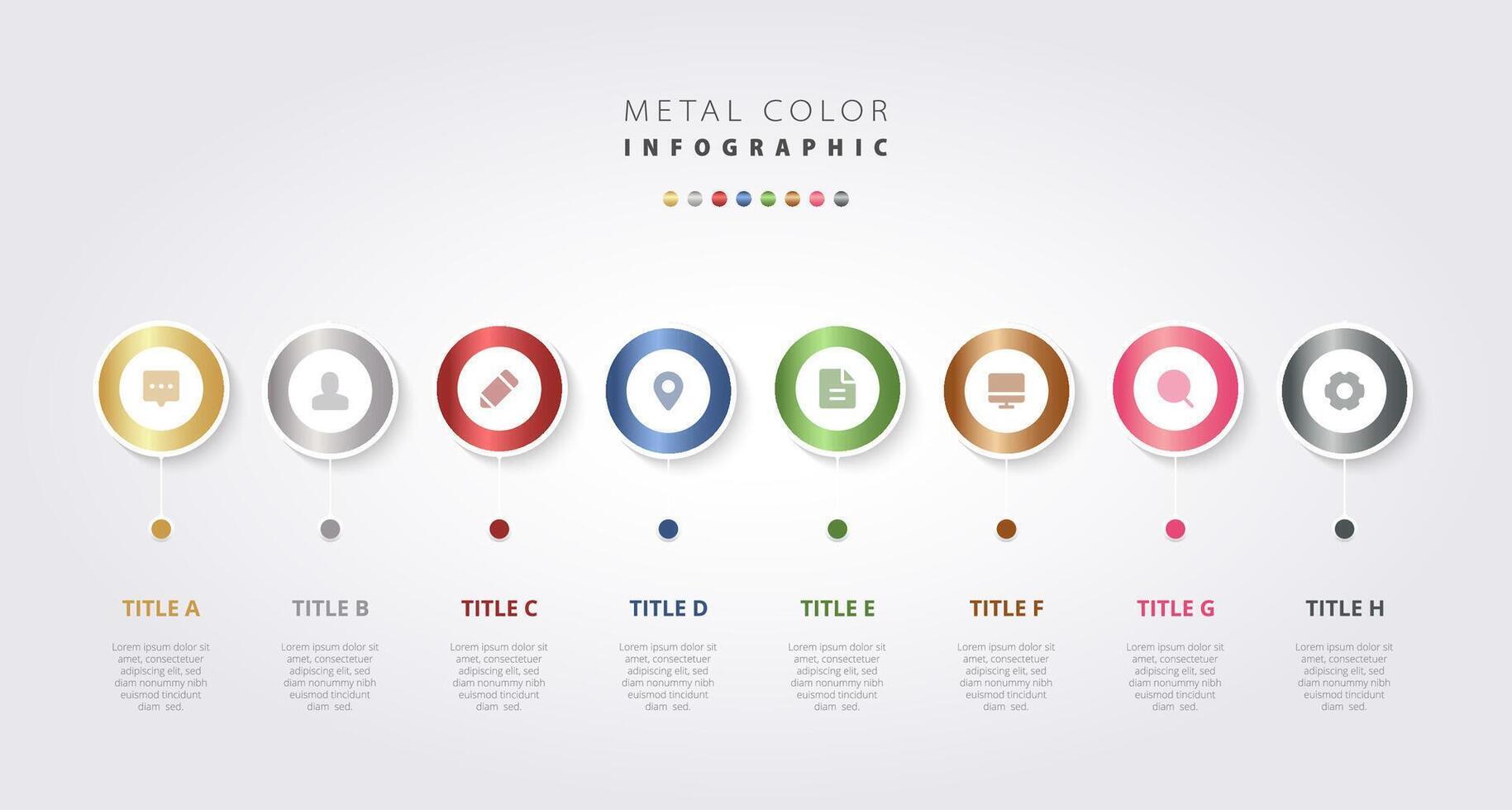 METAL COLOR
INFOGRAPHIC

TITLE A

Lorem ipsum dolor sit amet, consectetuer adipiscing elit, sed diam nonummy nibh euismod tincidunt diam sed.

TITLE B

Lorem ipsum dolor sit amet, consectetuer adipiscing elit, sed diam nonummy nibh euismod tincidunt diam sed.

TITLE C

Lorem ipsum dolor sit amet, consectetuer adipiscing elit, sed diam nonummy nibh euismod tincidunt diam sed.

TITLE D

Lorem ipsum dolor sit amet, consectetuer adipiscing elit, sed diam nonummy nibh euismod tincidunt diam sed.

TITLE E

Lorem ipsum dolor sit amet, consectetuer adipiscing elit, sed diam nonummy nibh euismod tincidunt diam sed.

TITLE F

Lorem ipsum dolor sit amet, consectetuer adipiscing elit, sed diam nonummy nibh euismod tincidunt diam sed.

TITLE G

Lorem ipsum dolor sit amet, consectetuer adipiscing elit, sed diam nonummy nibh euismod tincidunt diam sed.

TITLE H

Lorem ipsum dolor sit amet, consectetuer adipiscing elit, sed diam nonummy nibh euismod tincidunt diam sed.