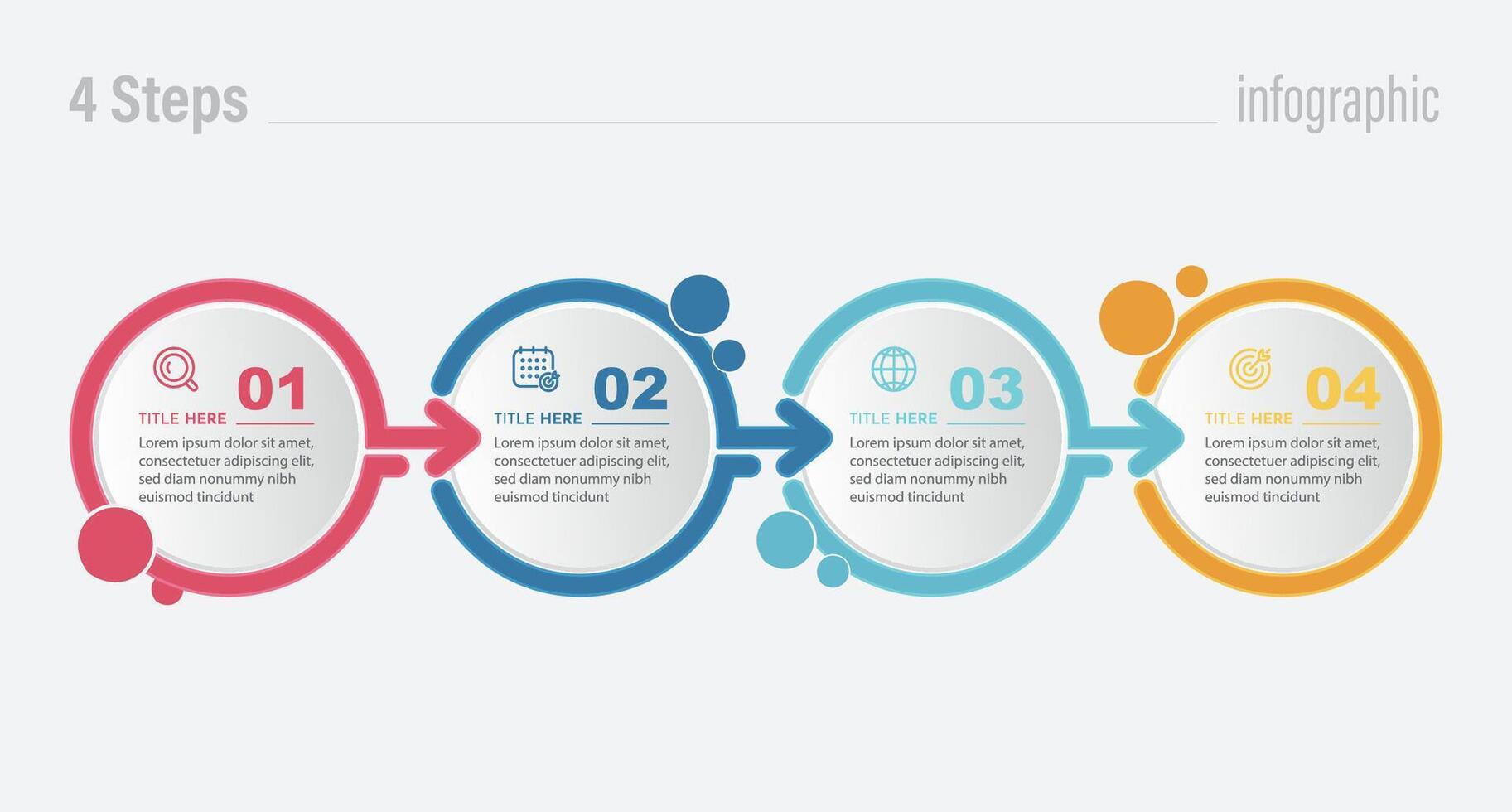 4 Steps infographic

01
TITLE HERE
Lorem ipsum dolor sit amet, consectetuer adipiscing elit, sed diam nonummy nibh euismod tincidunt

02
TITLE HERE
Lorem ipsum dolor sit amet, consectetuer adipiscing elit, sed diam nonummy nibh euismod tincidunt

03
TITLE HERE
Lorem ipsum dolor sit amet, consectetuer adipiscing elit, sed diam nonummy nibh euismod tincidunt

04
TITLE HERE
Lorem ipsum dolor sit amet, consectetuer adipiscing elit, sed diam nonummy nibh euismod tincidunt