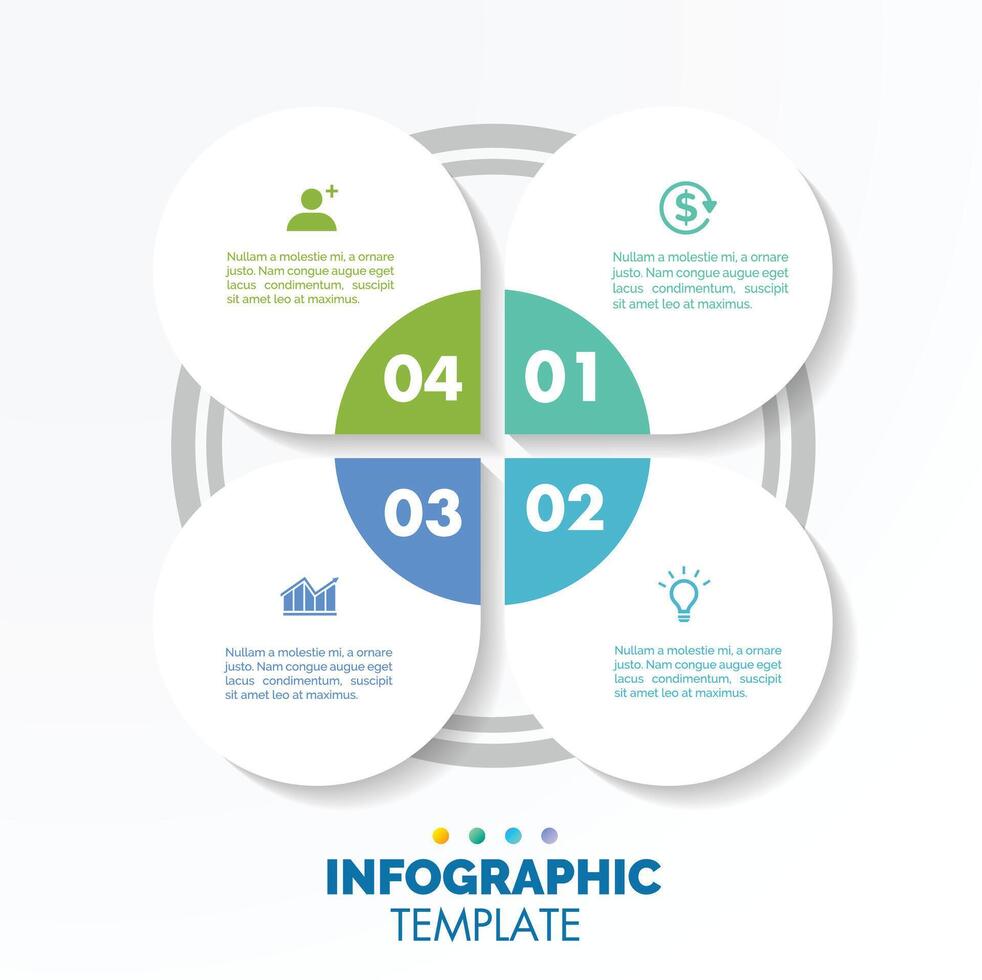 Nullam a molestie mi, a ornare justo. Nam congue augue eget lacus condimentum, suscipit sit amet leo at maximus.

Nullam a molestie mi, a ornare justo. Nam congue augue eget lacus condimentum, suscipit sit amet leo at maximus.

04

01

03

02

Nullam a molestie mi, a ornare justo. Nam congue augue eget lacus condimentum, suscipit sit amet leo at maximus.

Nullam a molestie mi, a ornare justo. Nam congue augue eget lacus condimentum, suscipit sit amet leo at maximus.

INFOGRAPHIC
TEMPLATE