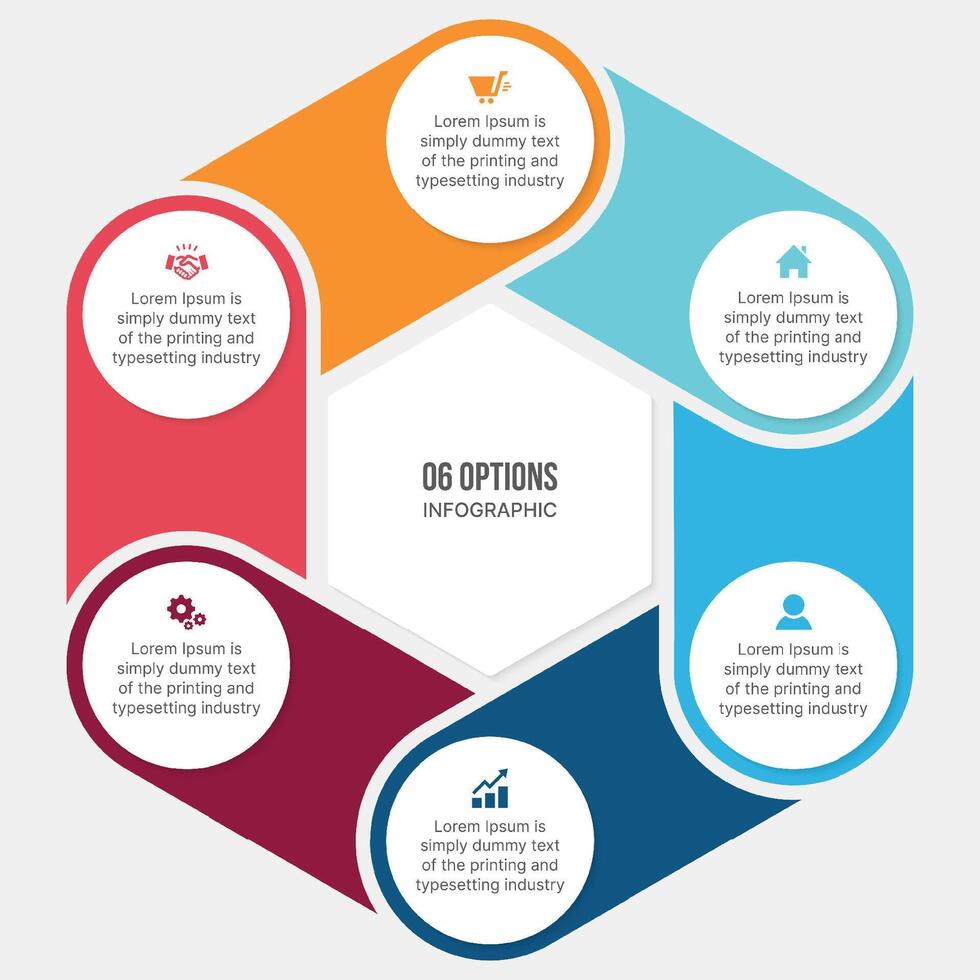 Lorem Ipsum is simply dummy text of the printing and typesetting industry

Lorem Ipsum is simply dummy text of the printing and typesetting industry

Lorem Ipsum is simply dummy text of the printing and typesetting industry

06 OPTIONS
INFOGRAPHIC

Lorem Ipsum is simply dummy text of the printing and typesetting industry

Lorem Ipsum is simply dummy text of the printing and typesetting industry

Lorem Ipsum is simply dummy text of the printing and typesetting industry