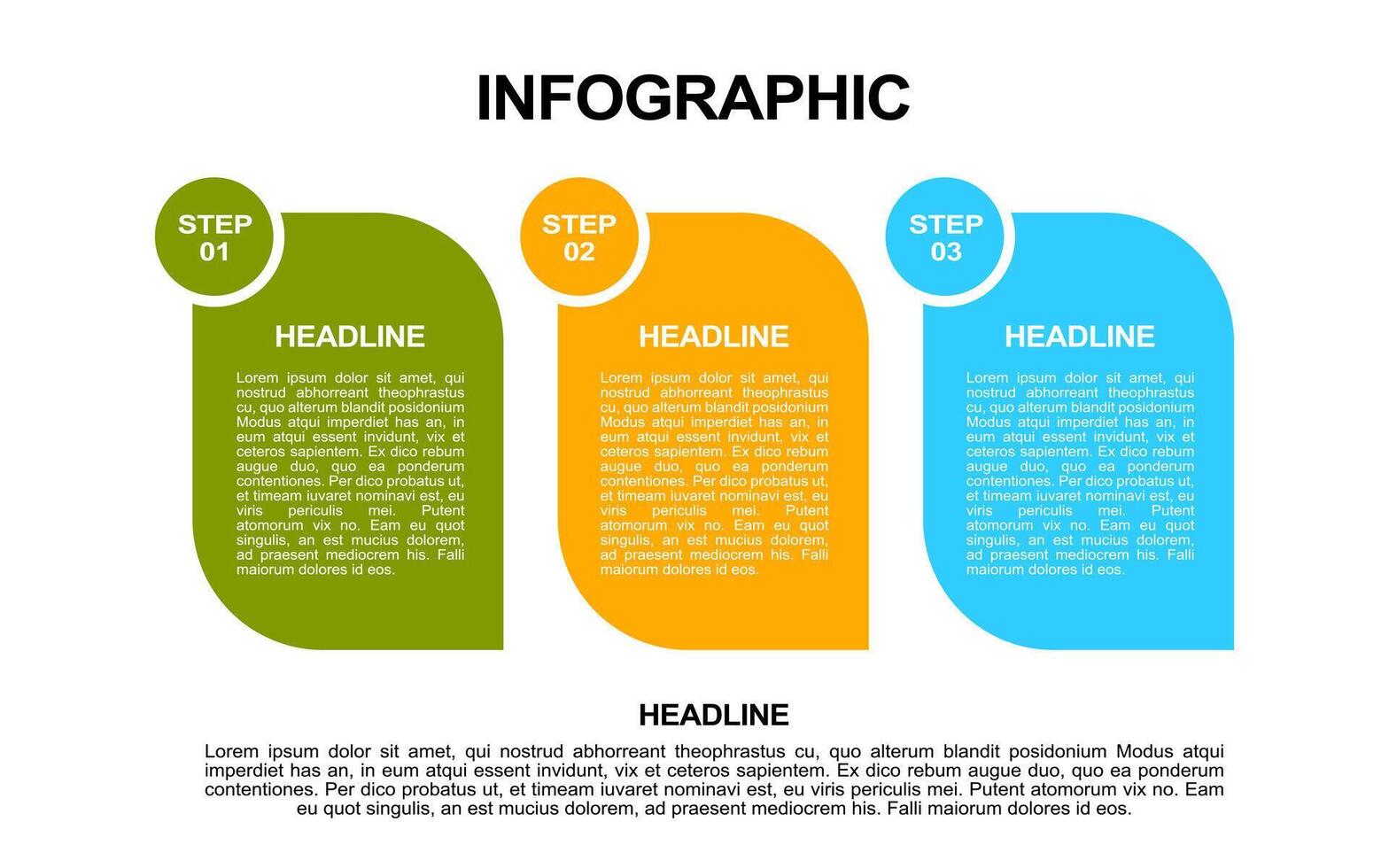 INFOGRAPHIC

STEP 01

HEADLINE

Lorem ipsum dolor sit amet, qui nostrud abhorreant theophrastus cu, quo alterum blandit posidonium Modus atqui imperdiet has an, in eum atqui essent invidunt, vix et ceteros sapientem. Ex dico rebum augue duo, quo ea ponderum contentiones. Per dico probatus ut, et timeam iuvaret nominavi est, eu viris periculis mei. Putent atomorum vix no. Eam eu quot singulis, an est mucius dolorem, ad praesent mediocrem his. Falli maiorum dolores id eos.

STEP 02

HEADLINE

Lorem ipsum dolor sit amet, qui nostrud abhorreant theophrastus cu, quo alterum blandit posidonium Modus atqui imperdiet has an, in eum atqui essent invidunt, vix et ceteros sapientem. Ex dico rebum augue duo, quo ea ponderum contentiones. Per dico probatus ut, et timeam iuvaret nominavi est, eu viris periculis mei. Putent atomorum vix no. Eam eu quot singulis, an est mucius dolorem, ad praesent mediocrem his. Falli maiorum dolores id eos.

STEP 03

HEADLINE

Lorem ipsum dolor sit amet, qui nostrud abhorreant theophrastus cu, quo alterum blandit posidonium Modus atqui imperdiet has an, in eum atqui essent invidunt, vix et ceteros sapientem. Ex dico rebum augue duo, quo ea ponderum contentiones. Per dico probatus ut, et timeam iuvaret nominavi est, eu viris periculis mei. Putent atomorum vix no. Eam eu quot singulis, an est mucius dolorem, ad praesent mediocrem his. Falli maiorum dolores id eos.

HEADLINE

Lorem ipsum dolor sit amet, qui nostrud abhorreant theophrastus cu, quo alterum blandit posidonium Modus atqui imperdiet has an, in eum atqui essent invidunt, vix et ceteros sapientem. Ex dico rebum augue duo, quo ea ponderum contentiones. Per dico probatus ut, et timeam iuvaret nominavi est, eu viris periculis mei. Putent atomorum vix no. Eam eu quot singulis, an est mucius dolorem, ad praesent mediocrem his. Falli maiorum dolores id eos.