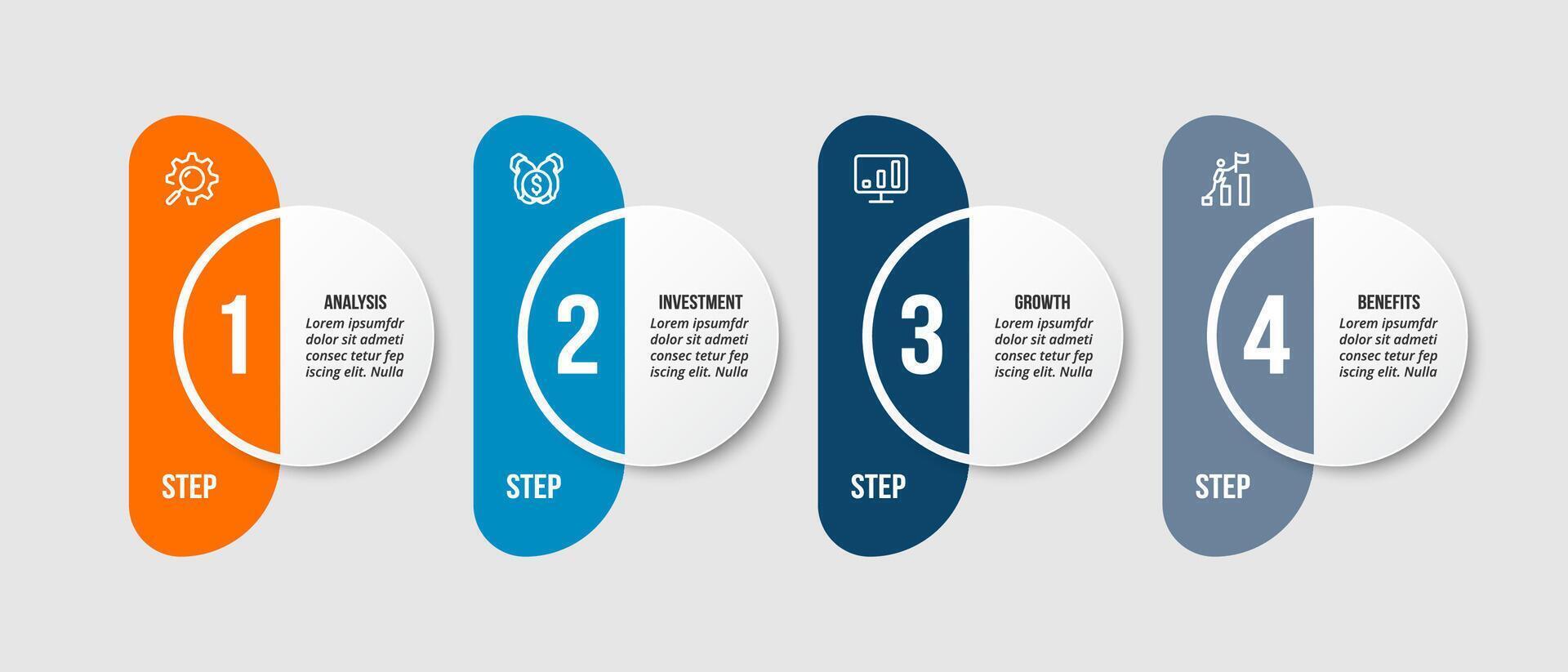 1

ANALYSIS

Lorem ipsumfdr dolor sit admeti consec tetur fep iscing elit. Nulla

STEP

2

INVESTMENT

Lorem ipsumfdr dolor sit admeti consec tetur fep iscing elit. Nulla

STEP

3

GROWTH

Lorem ipsumfdr dolor sit admeti consec tetur fep iscing elit. Nulla

STEP

4

BENEFITS

Lorem ipsumfdr dolor sit admeti consec tetur fep iscing elit. Nulla

STEP