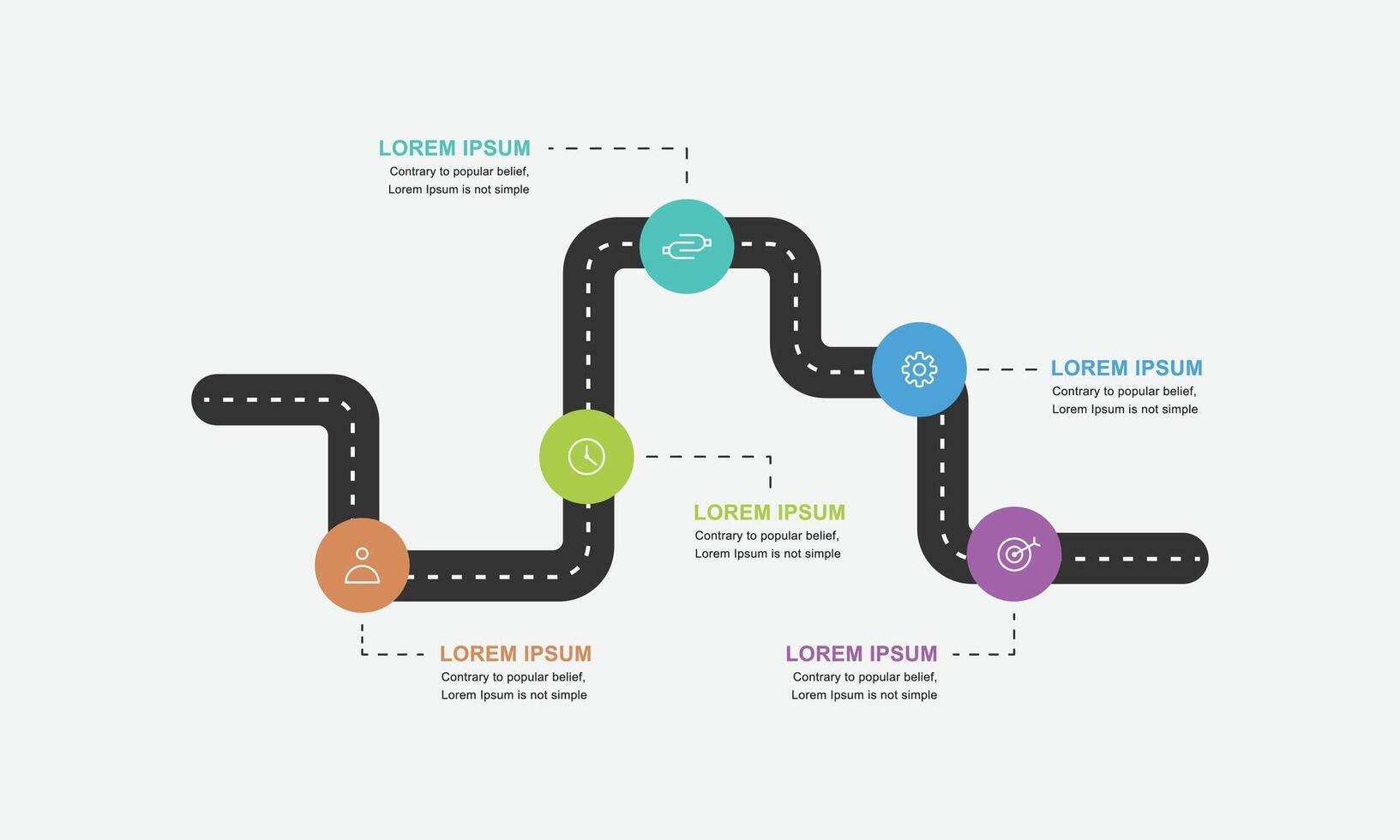 LOREM IPSUM
Contrary to popular belief, Lorem Ipsum is not simple

LOREM IPSUM
Contrary to popular belief, Lorem Ipsum is not simple

LOREM IPSUM
Contrary to popular belief, Lorem Ipsum is not simple

LOREM IPSUM
Contrary to popular belief, Lorem Ipsum is not simple

LOREM IPSUM
Contrary to popular belief, Lorem Ipsum is not simple