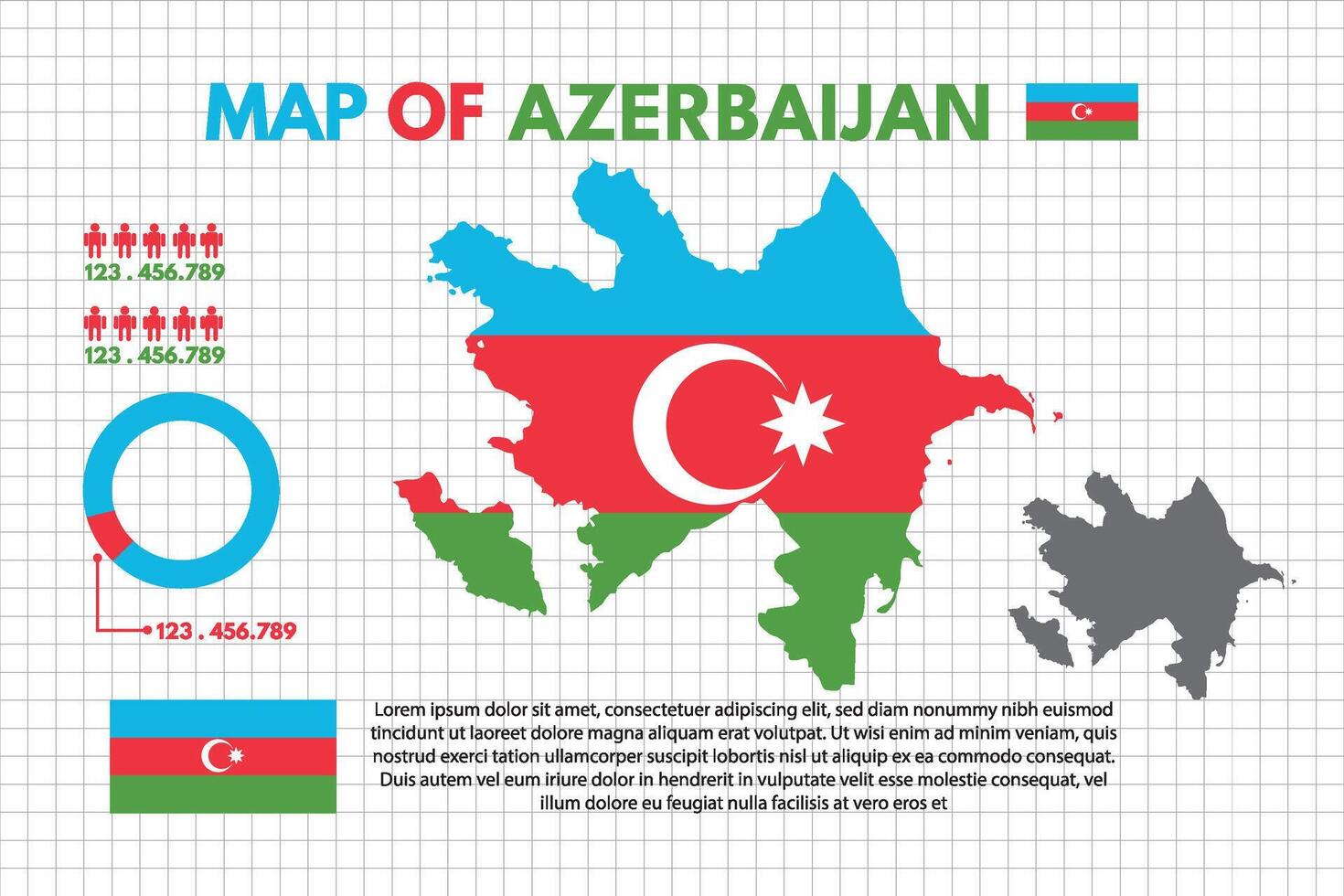 MAP OF AZERBAIJAN

123 . 456.789

123 . 456.789

123 . 456.789

Lorem ipsum dolor sit amet, consectetuer adipiscing elit, sed diam nonummy nibh euismod tincidunt ut laoreet dolore magna aliquam erat volutpat. Ut wisi enim ad minim veniam, quis nostrud exerci tation ullamcorper suscipit lobortis nisl ut aliquip ex ea commodo consequat. Duis autem vel eum iriure dolor in hendrerit in vulputate velit esse molestie consequat, vel illum dolore eu feugiat nulla facilisis at vero eros et