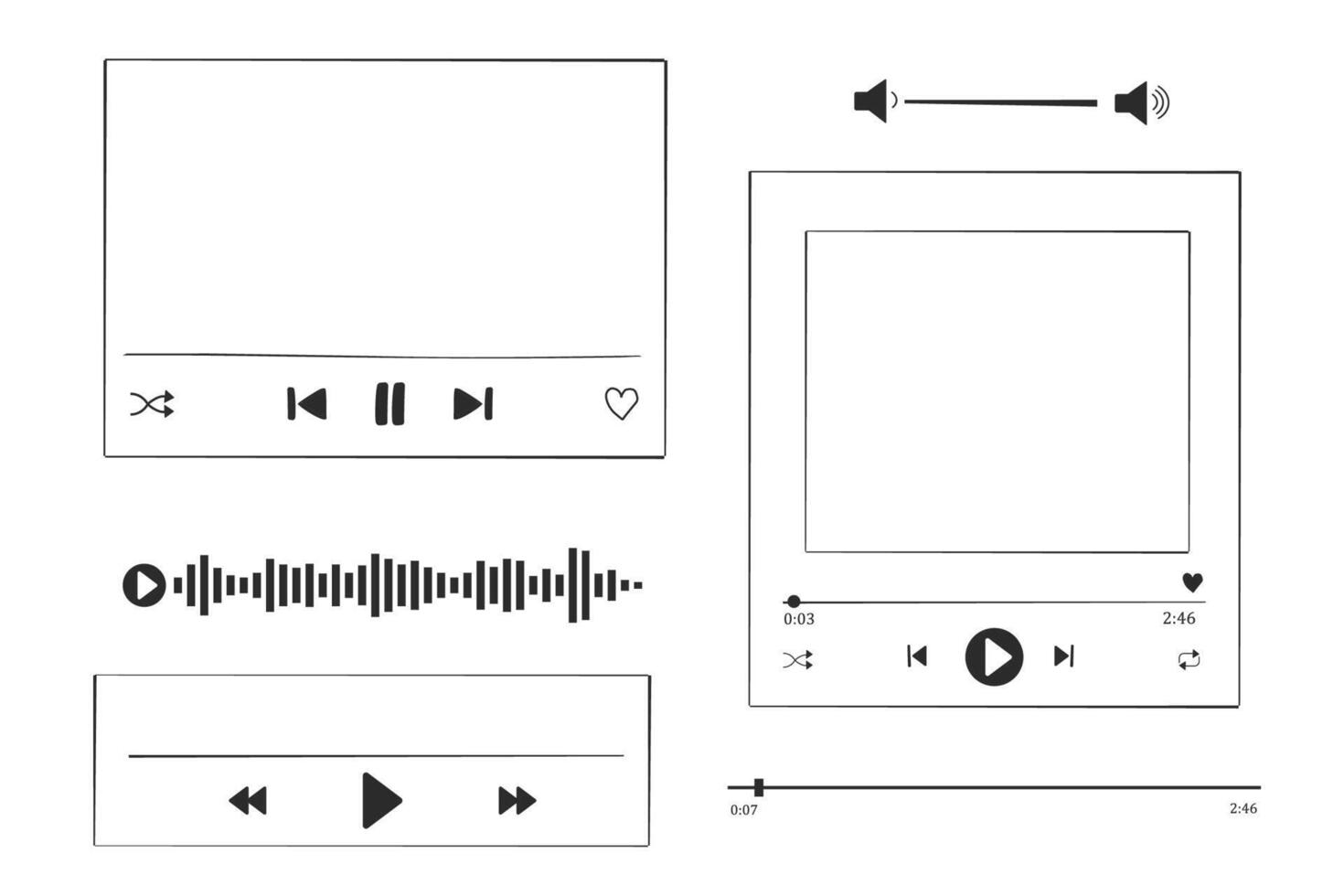 0:03
2:46

0:07
2:46