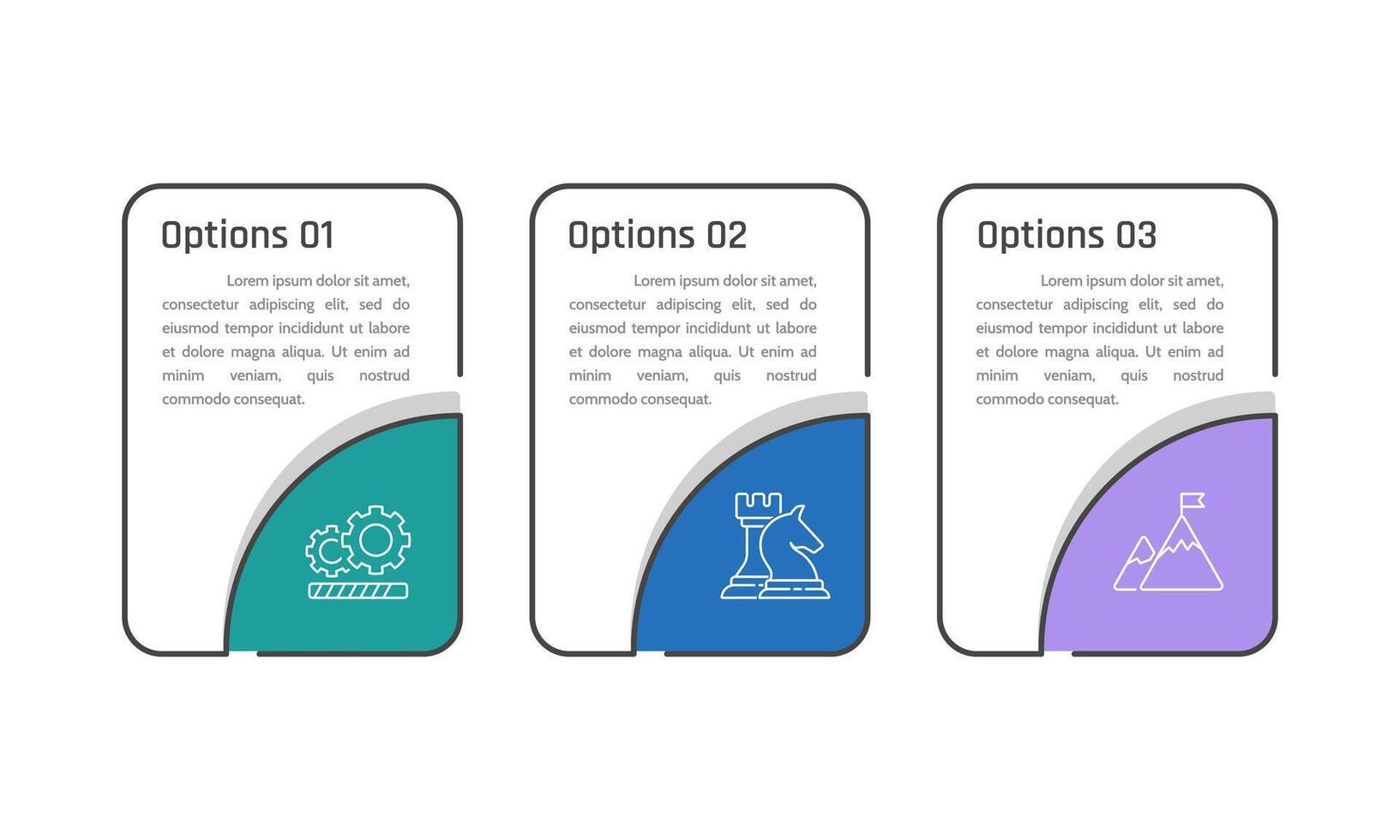 Options 01

Lorem ipsum dolor sit amet, consectetur adipiscing elit, sed do eiusmod tempor incididunt ut labore et dolore magna aliqua. Ut enim ad minim veniam, quis nostrud commodo consequat.

Options 02

Lorem ipsum dolor sit amet, consectetur adipiscing elit, sed do eiusmod tempor incididunt ut labore et dolore magna aliqua. Ut enim ad minim veniam, quis nostrud commodo consequat.

Options 03

Lorem ipsum dolor sit amet, consectetur adipiscing elit, sed do eiusmod tempor incididunt ut labore et dolore magna aliqua. Ut enim ad minim veniam, quis nostrud commodo consequat.