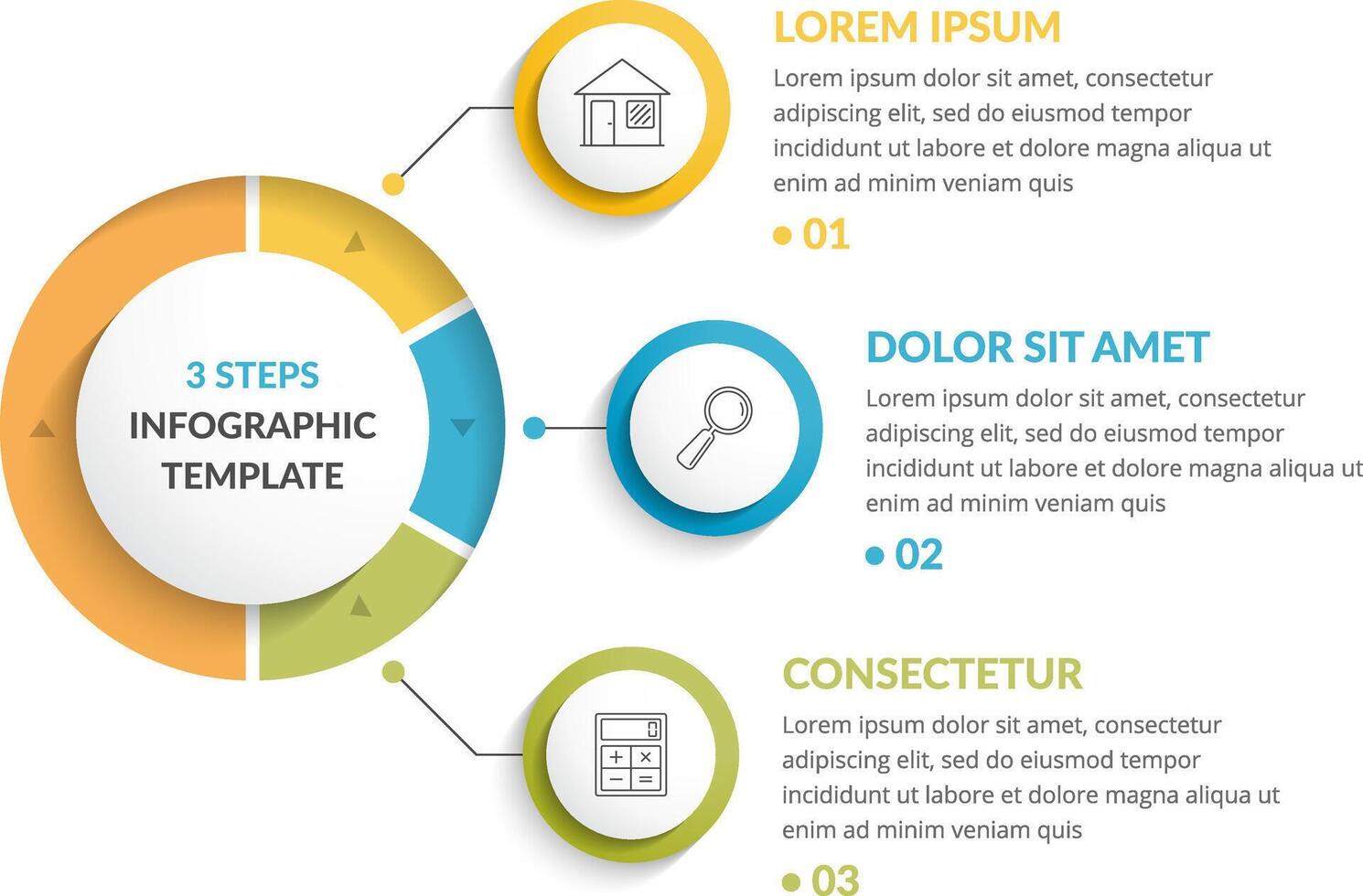 3 STEPS
INFOGRAPHIC
TEMPLATE

LOREM IPSUM

Lorem ipsum dolor sit amet, consectetur adipiscing elit, sed do eiusmod tempor incididunt ut labore et dolore magna aliqua ut enim ad minim veniam quis

01

DOLOR SIT AMET

Lorem ipsum dolor sit amet, consectetur adipiscing elit, sed do eiusmod tempor incididunt ut labore et dolore magna aliqua ut enim ad minim veniam quis

02

CONSECTETUR

Lorem ipsum dolor sit amet, consectetur adipiscing elit, sed do eiusmod tempor incididunt ut labore et dolore magna aliqua ut enim ad minim veniam quis

03