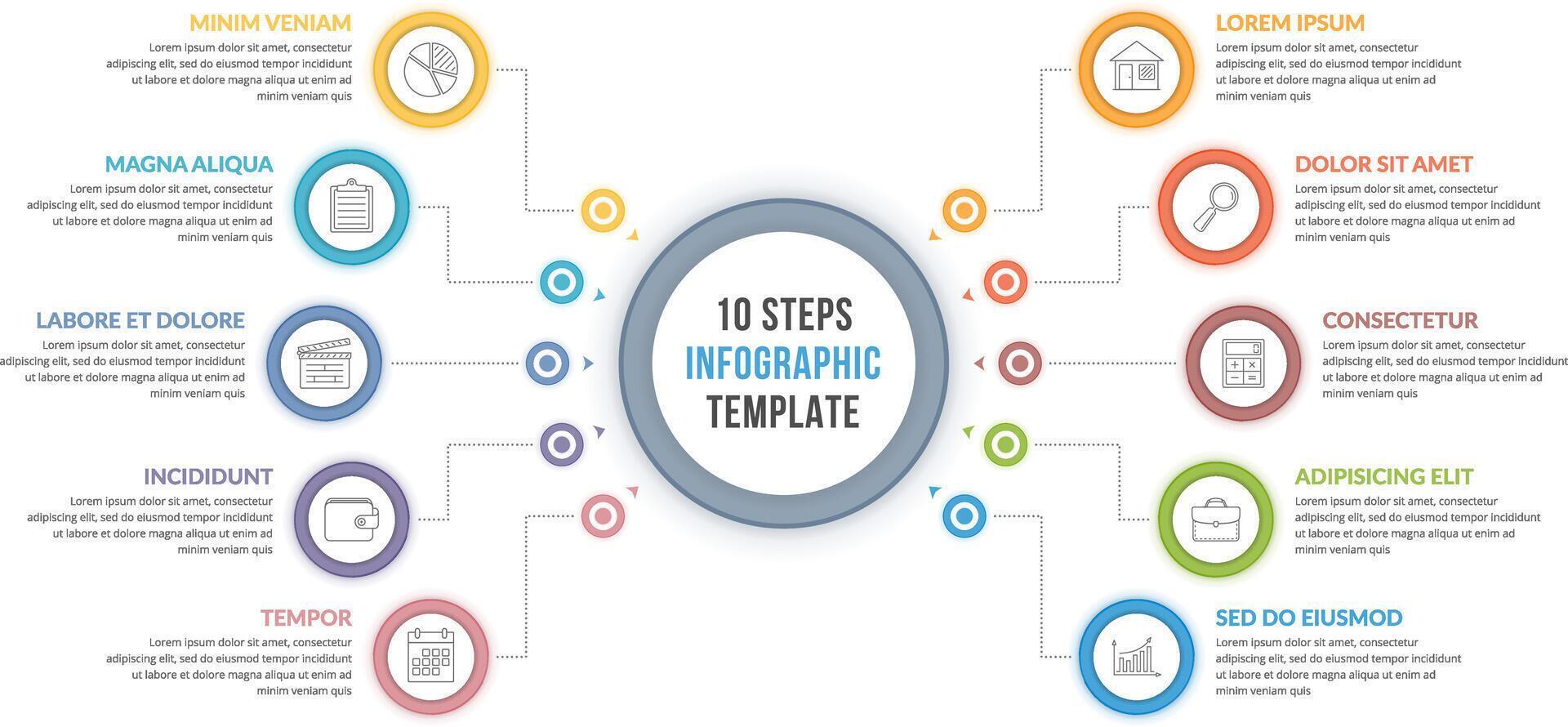 MINIM VENIAM
Lorem ipsum dolor sit amet, consectetur adipiscing elit, sed do eiusmod tempor incididunt ut labore et dolore magna aliqua ut enim ad minim veniam quis

MAGNA ALIQUA
Lorem ipsum dolor sit amet, consectetur adipiscing elit, sed do eiusmod tempor incididunt ut labore et dolore magna aliqua ut enim ad minim veniam quis

LABORE ET DOLORE
Lorem ipsum dolor sit amet, consectetur adipiscing elit, sed do eiusmod tempor incididunt ut labore et dolore magna aliqua ut enim ad minim veniam quis

INCIDIDUNT
Lorem ipsum dolor sit amet, consectetur adipiscing elit, sed do eiusmod tempor incididunt ut labore et dolore magna aliqua ut enim ad minim veniam quis

TEMPOR
Lorem ipsum dolor sit amet, consectetur adipiscing elit, sed do eiusmod tempor incididunt ut labore et dolore magna aliqua ut enim ad minim veniam quis

10 STEPS
INFOGRAPHIC
TEMPLATE

LOREM IPSUM
Lorem ipsum dolor sit amet, consectetur adipiscing elit, sed do eiusmod tempor incididunt ut labore et dolore magna aliqua ut enim ad minim veniam quis

DOLOR SIT AMET
Lorem ipsum dolor sit amet, consectetur adipiscing elit, sed do eiusmod tempor incididunt ut labore et dolore magna aliqua ut enim ad minim veniam quis

CONSECTETUR
Lorem ipsum dolor sit amet, consectetur adipiscing elit, sed do eiusmod tempor incididunt ut labore et dolore magna aliqua ut enim ad minim veniam quis

ADIPISICING ELIT
Lorem ipsum dolor sit amet, consectetur adipiscing elit, sed do eiusmod tempor incididunt ut labore et dolore magna aliqua ut enim ad minim veniam quis

SED DO EIUSMOD
Lorem ipsum dolor sit amet, consectetur adipiscing elit, sed do eiusmod tempor incididunt ut labore et dolore magna aliqua ut enim ad minim veniam quis