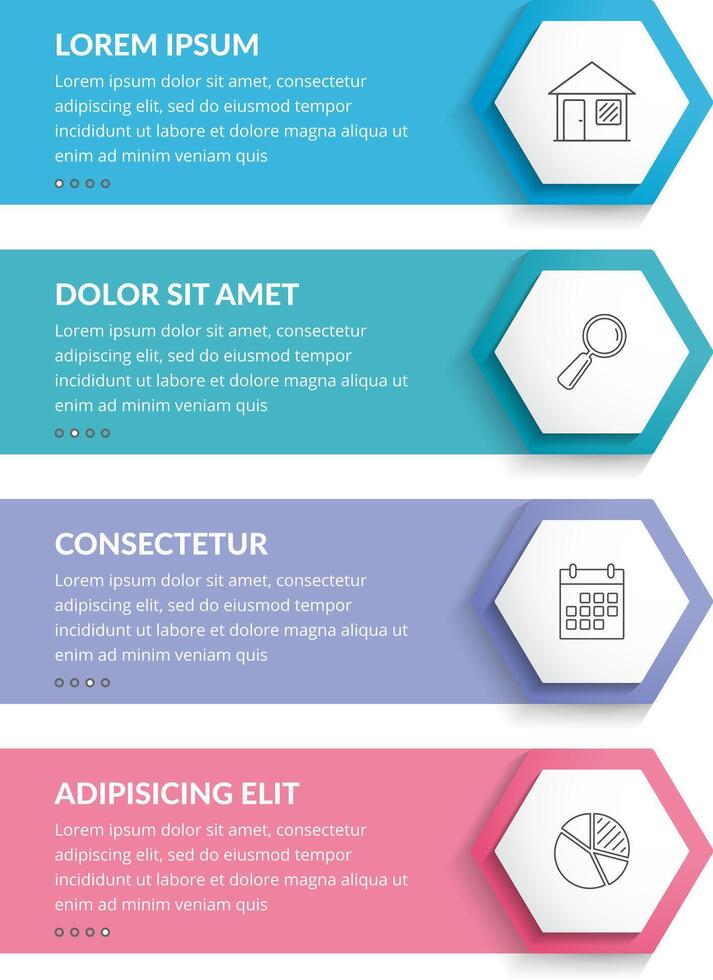 LOREM IPSUM

Lorem ipsum dolor sit amet, consectetur adipiscing elit, sed do eiusmod tempor incididunt ut labore et dolore magna aliqua ut enim ad minim veniam quis

DOLOR SIT AMET

Lorem ipsum dolor sit amet, consectetur adipiscing elit, sed do eiusmod tempor incididunt ut labore et dolore magna aliqua ut enim ad minim veniam quis

CONSECTETUR

Lorem ipsum dolor sit amet, consectetur adipiscing elit, sed do eiusmod tempor incididunt ut labore et dolore magna aliqua ut enim ad minim veniam quis

ADIPISICING ELIT

Lorem ipsum dolor sit amet, consectetur adipiscing elit, sed do eiusmod tempor incididunt ut labore et dolore magna aliqua ut enim ad minim veniam quis