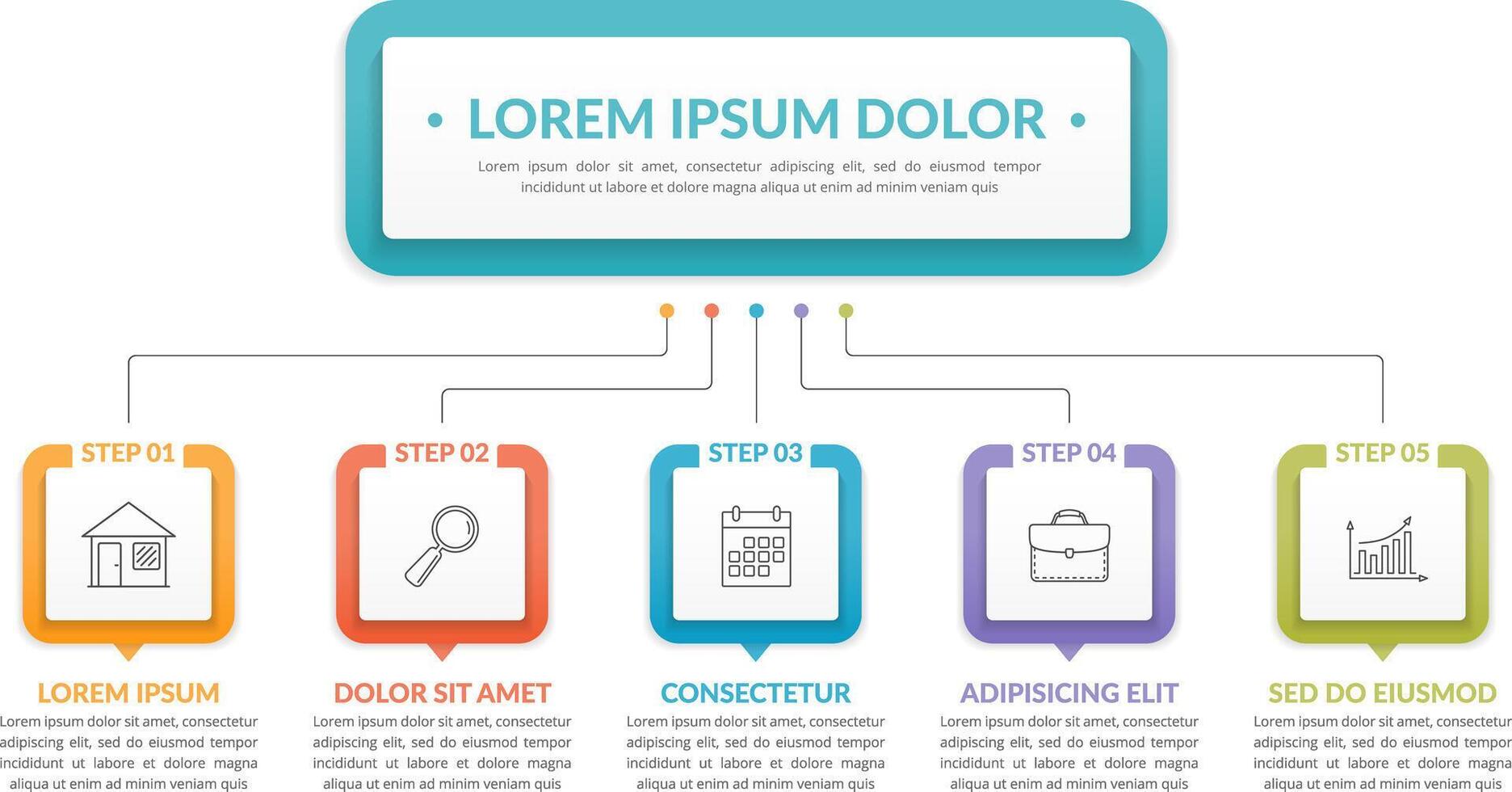 LOREM IPSUM DOLOR

Lorem ipsum dolor sit amet, consectetur adipiscing elit, sed do eiusmod tempor incididunt ut labore et dolore magna aliqua ut enim ad minim veniam quis

STEP 01

LOREM IPSUM

Lorem ipsum dolor sit amet, consectetur adipiscing elit, sed do eiusmod tempor incididunt ut labore et dolore magna aliqua ut enim ad minim veniam quis

STEP 02

DOLOR SIT AMET

Lorem ipsum dolor sit amet, consectetur adipiscing elit, sed do eiusmod tempor incididunt ut labore et dolore magna aliqua ut enim ad minim veniam quis

STEP 03

CONSECTETUR

Lorem ipsum dolor sit amet, consectetur adipiscing elit, sed do eiusmod tempor incididunt ut labore et dolore magna aliqua ut enim ad minim veniam quis

STEP 04

ADIPISICING ELIT

Lorem ipsum dolor sit amet, consectetur adipiscing elit, sed do eiusmod tempor incididunt ut labore et dolore magna aliqua ut enim ad minim veniam quis

STEP 05

SED DO EIUSMOD

Lorem ipsum dolor sit amet, consectetur adipiscing elit, sed do eiusmod tempor incididunt ut labore et dolore magna aliqua ut enim ad minim veniam quis